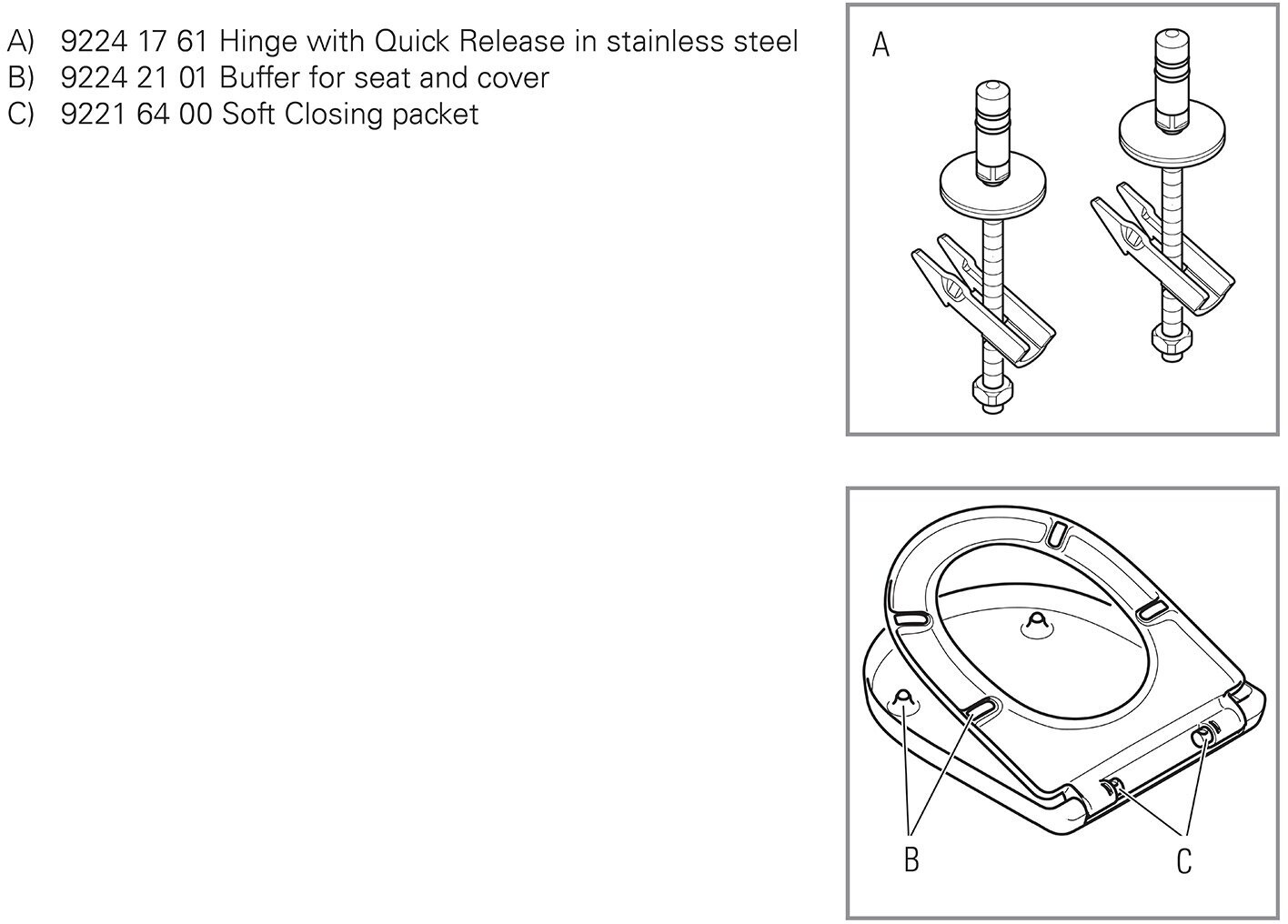 A) 9224 17 61 Hinge with Quick Release in stainless steel
B) 9224 21 01 Buffer for seat and cover
C) 9221 64 00 Soft Closing packet

A

B

C