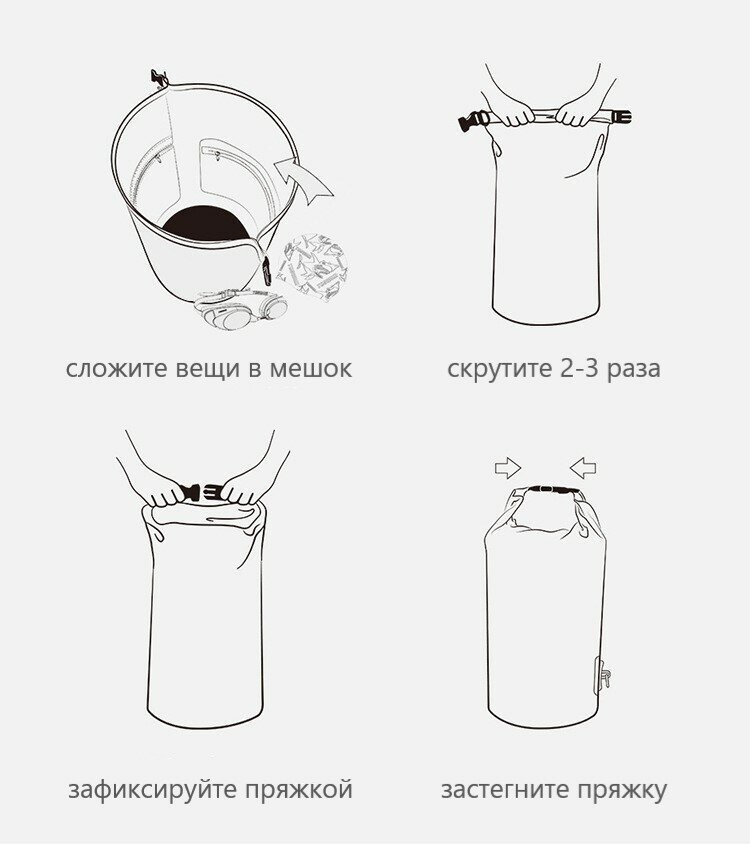 сложите вещи в мешок

скрутите 2-3 раза

зафиксируйте пряжкой

застегните пряжку