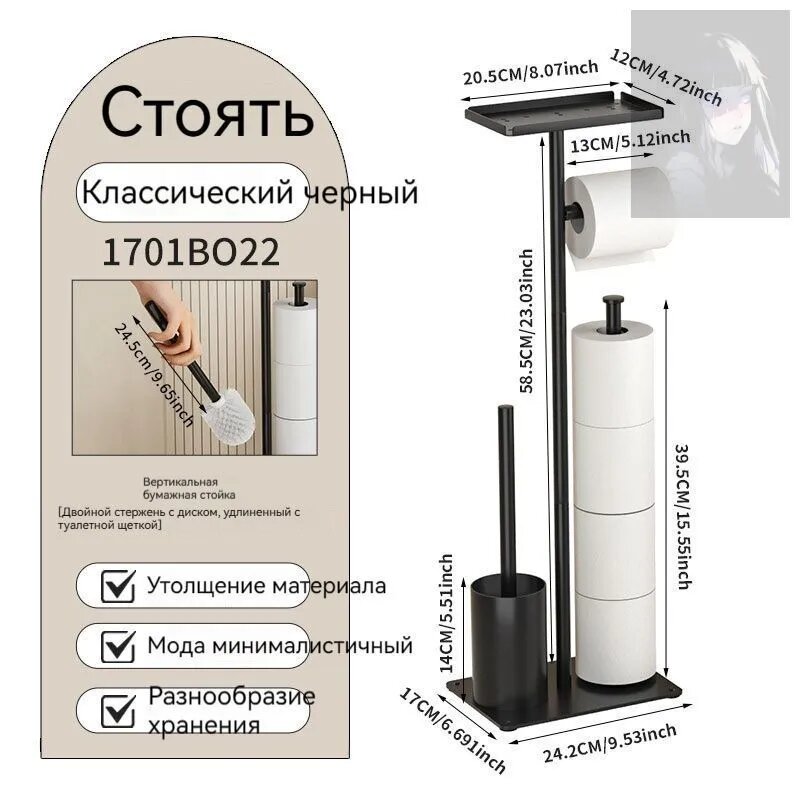 Стоять

Классический черный

1701BO22

24.5cm/9.65inch

Вертикальная бумажная стойка

[Двойной стержень с диском, удлиненный с туалетной щеткой]

Утолщение материала

Мода минималистичный

Разнообразие хранения

20.5CM/8.07inch

12CM/4.72inch

13CM/5.12inch

58.5CM/23.03inch

39.5CM/15.55inch

14CM/5.51inch

17CM/6.691inch

24.2CM/9.53inch