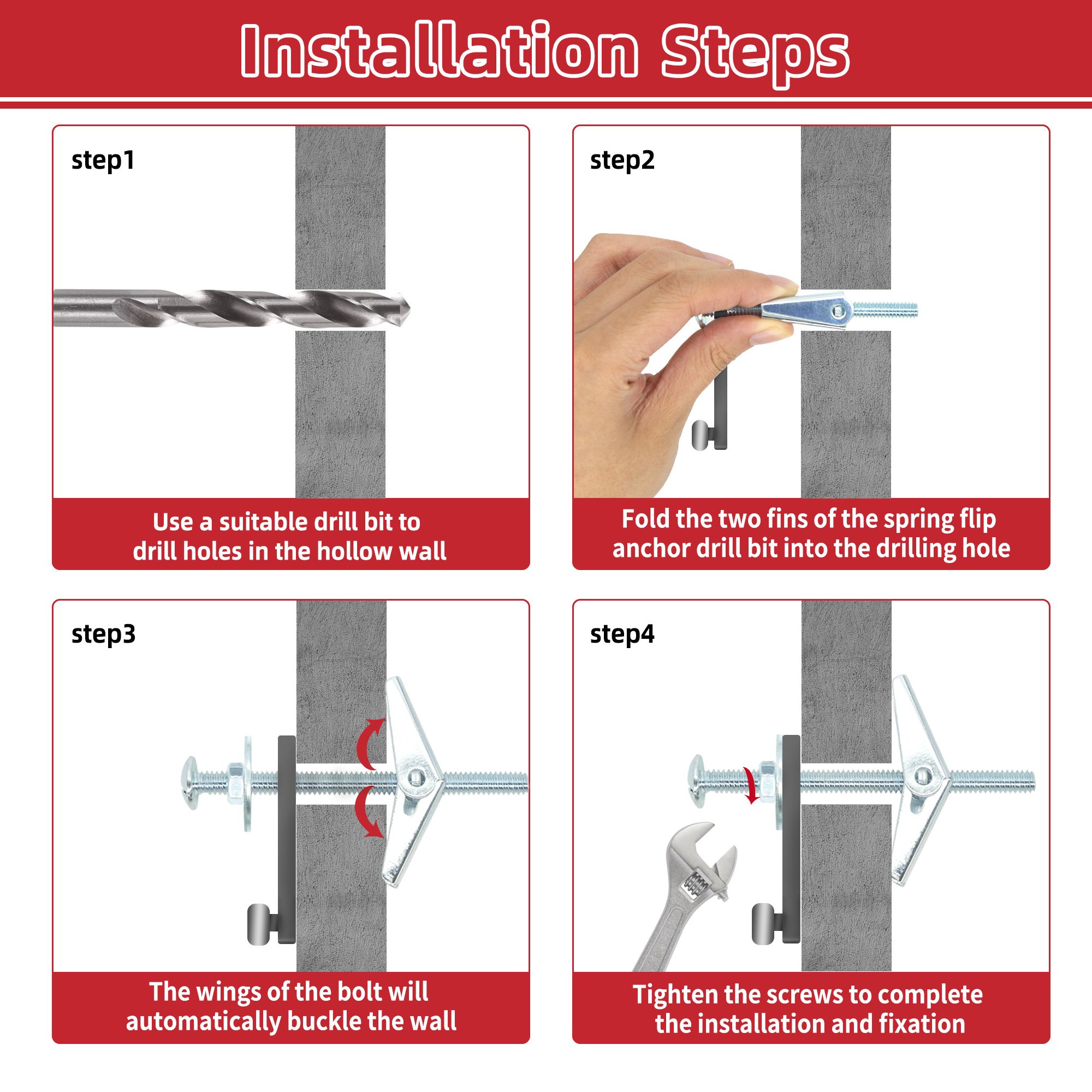 Installation Steps

step1

Use a suitable drill bit to drill holes in the hollow wall

step2

Fold the two fins of the spring flip anchor drill bit into the drilling hole

step3

The wings of the bolt will automatically buckle the wall

step4

Tighten the screws to complete the installation and fixation