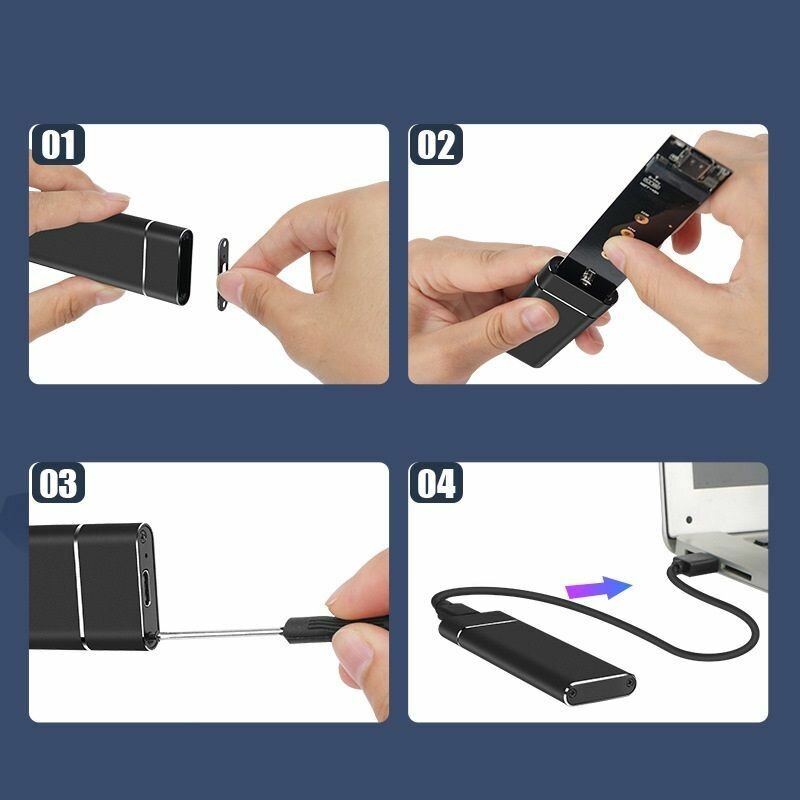 01

02

03

04