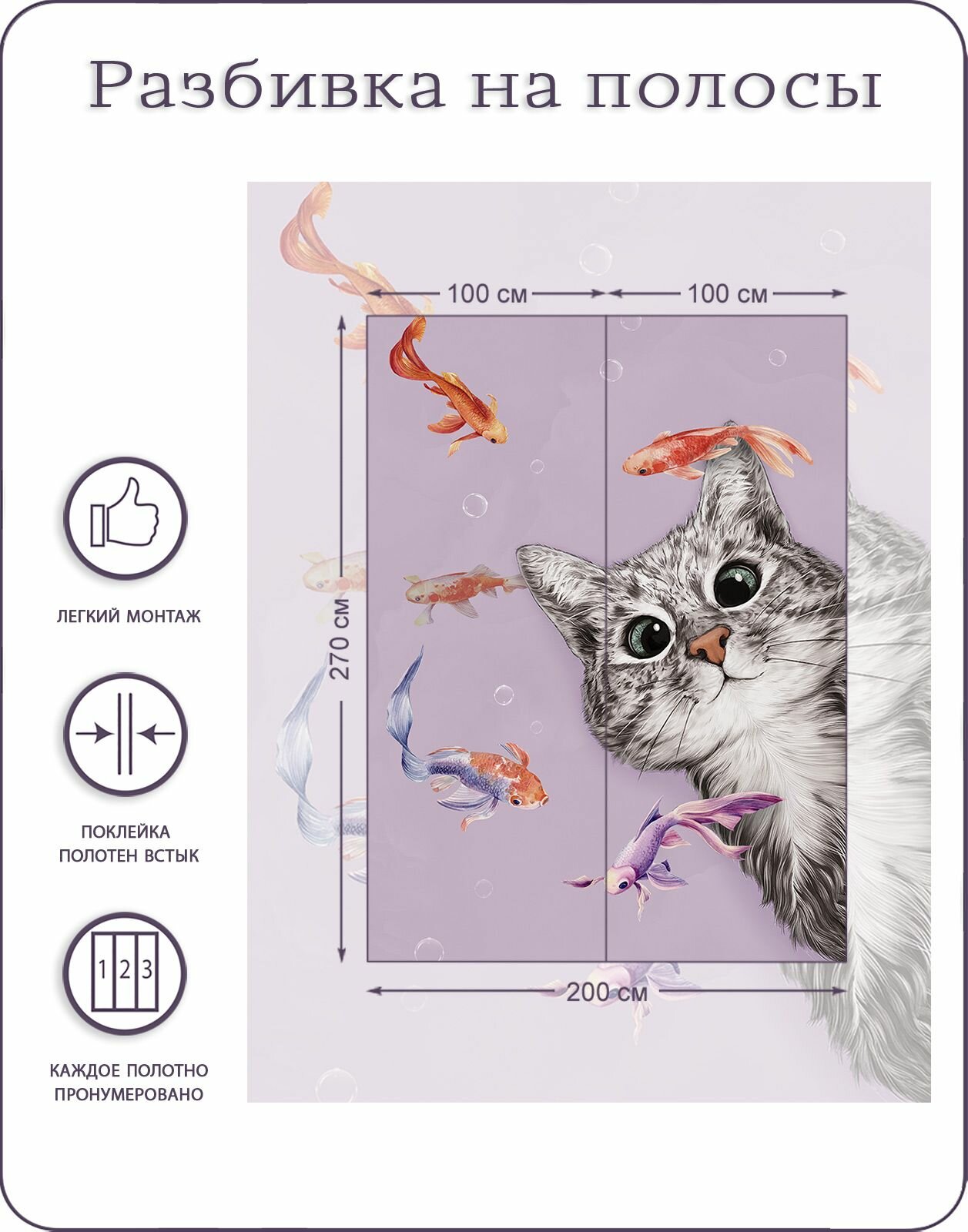 Разбивка на полосы

100 см

100 см

270 см

200 см

ЛЕГКИЙ МОНТАЖ

ПОКЛЕЙКА ПОЛОТЕН ВСТЫК

1 2 3

КАЖДОЕ ПОЛОТНО ПРОНУМЕРОВАНО