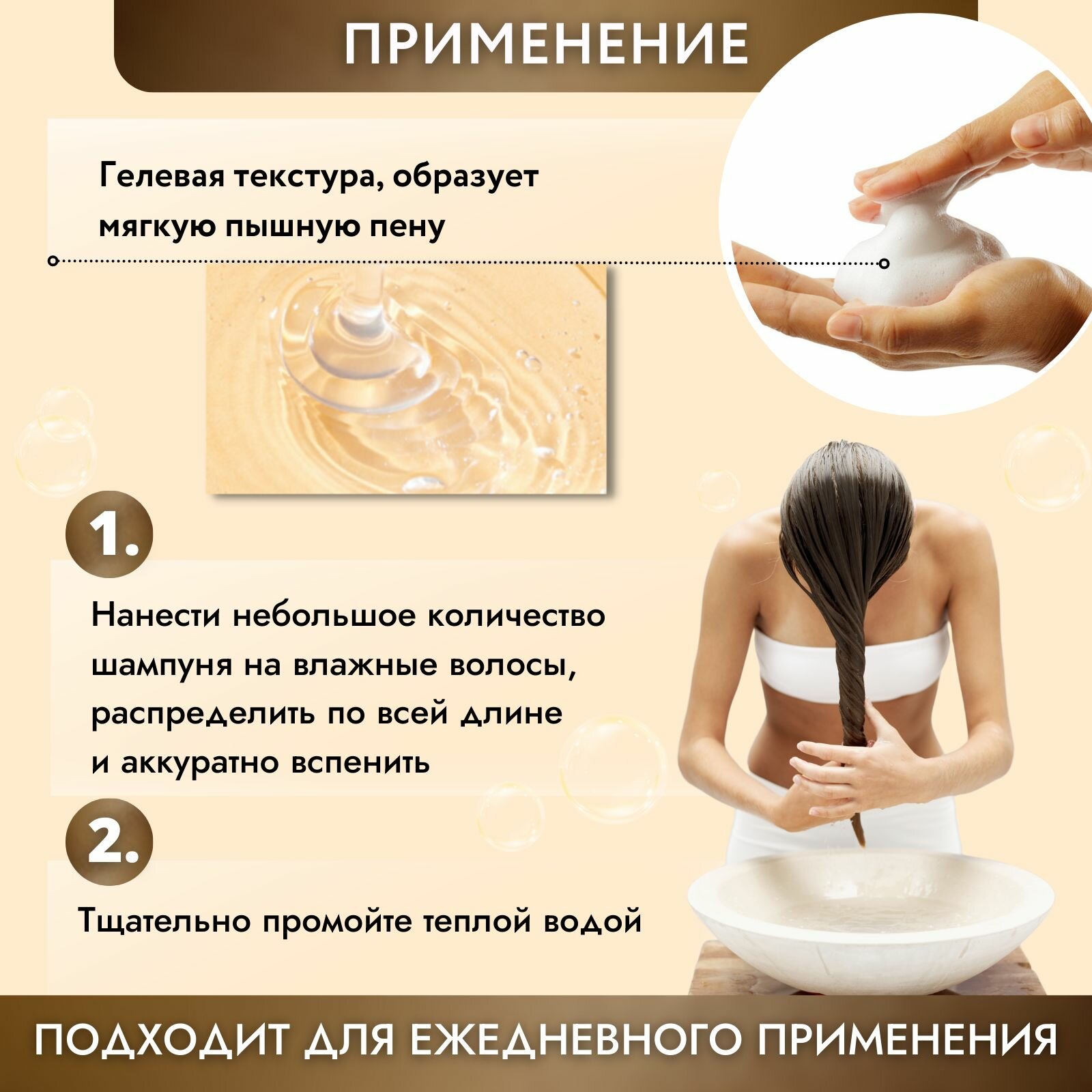 ПРИМЕНЕНИЕ

Гелевая текстура, образует мягкую пышную пену

1.

Нанести небольшое количество шампуня на влажные волосы, распределить по всей длине и аккуратно вспенить

2.

Тщательно промойте теплой водой

ПОДХОДИТ ДЛЯ ЕЖЕДНЕВНОГО ПРИМЕНЕНИЯ