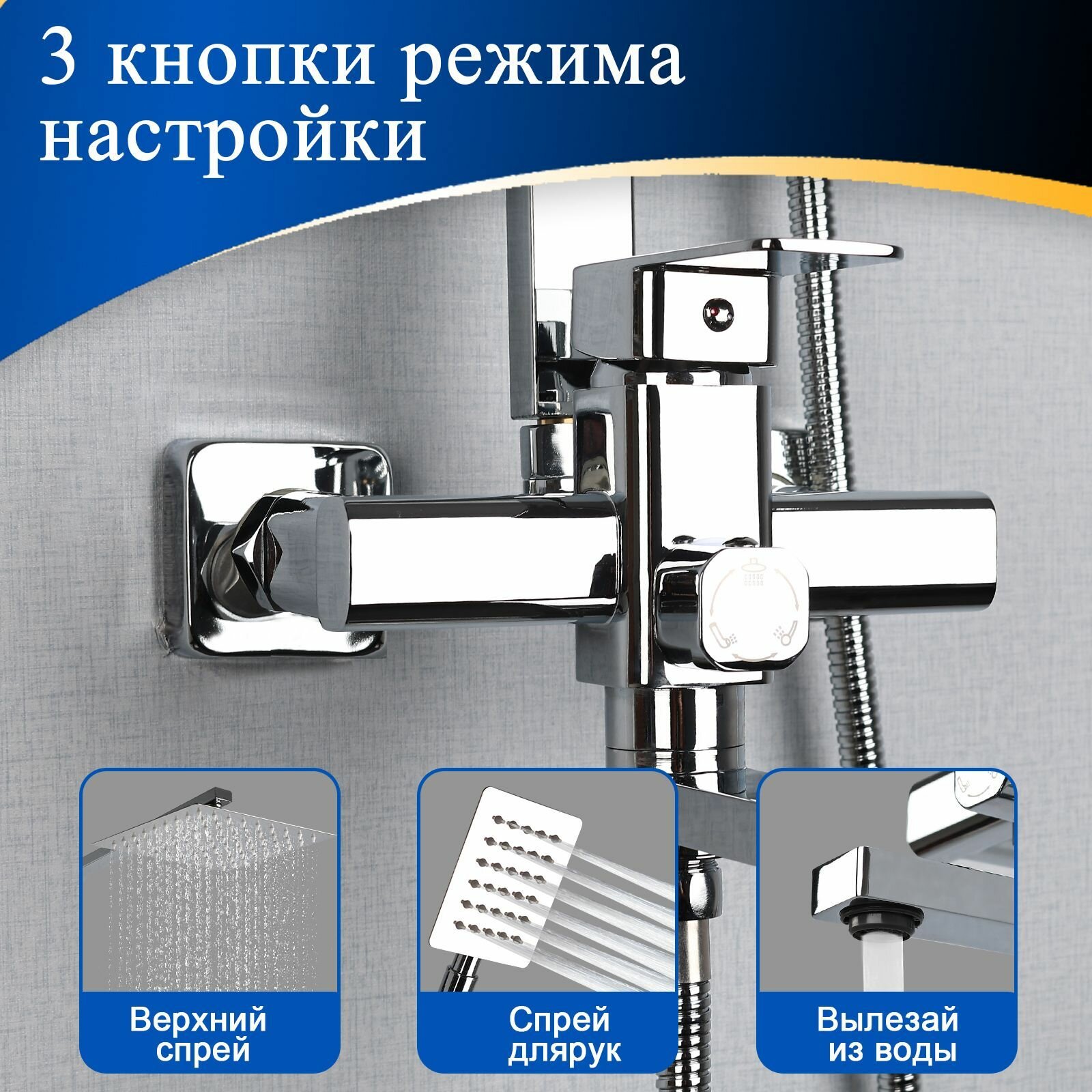 3 кнопки режима настройки

Верхний спрей

Спрей длярук

Вылезай из воды