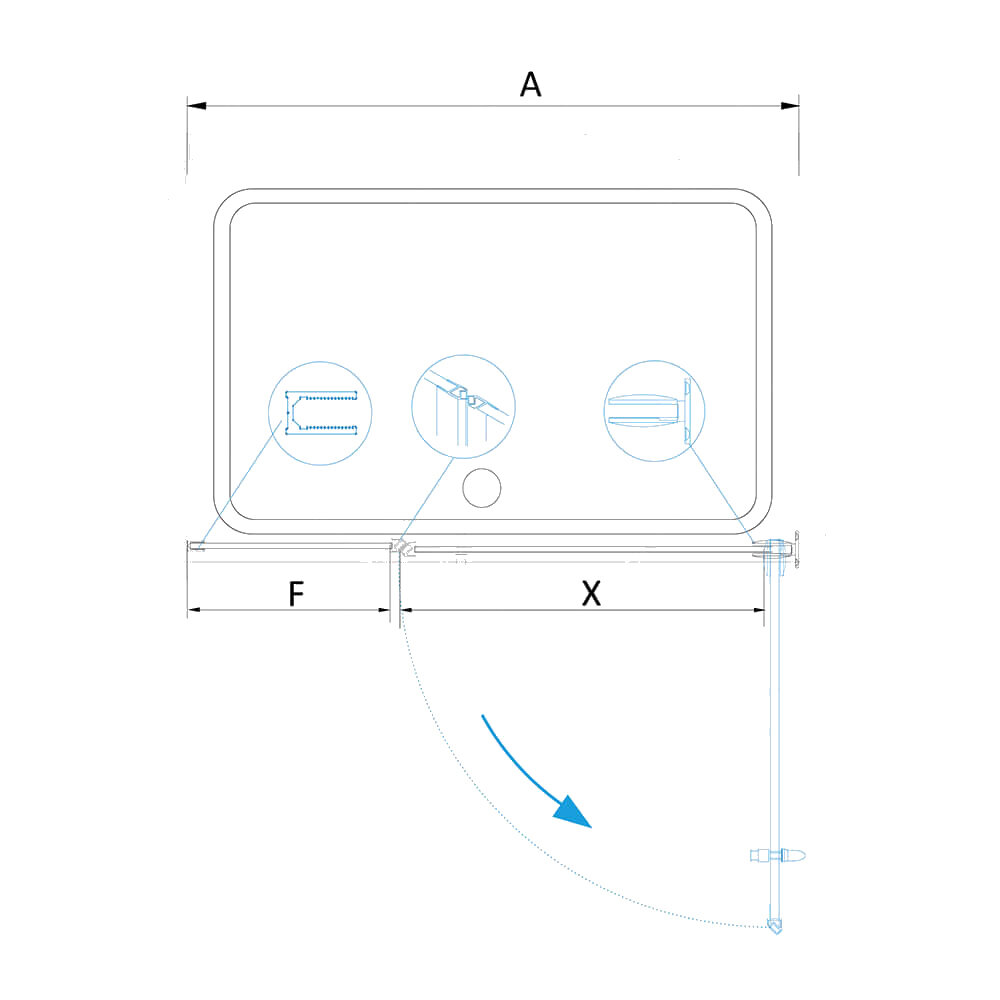 A

F

X