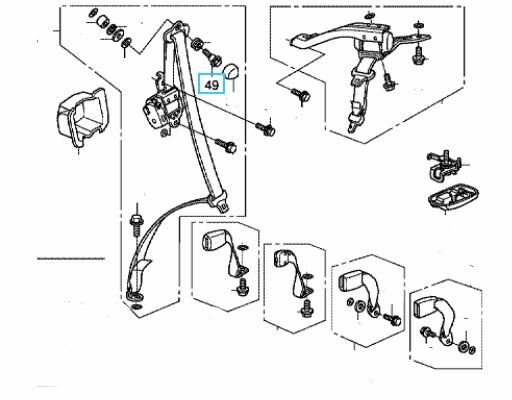 49