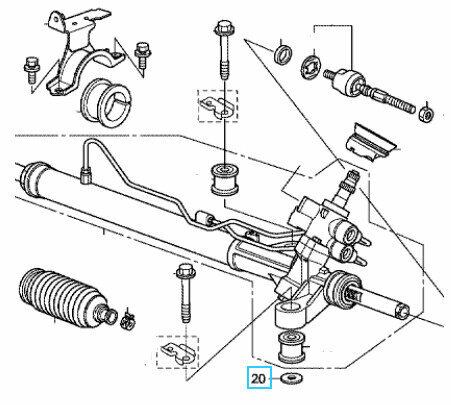 20