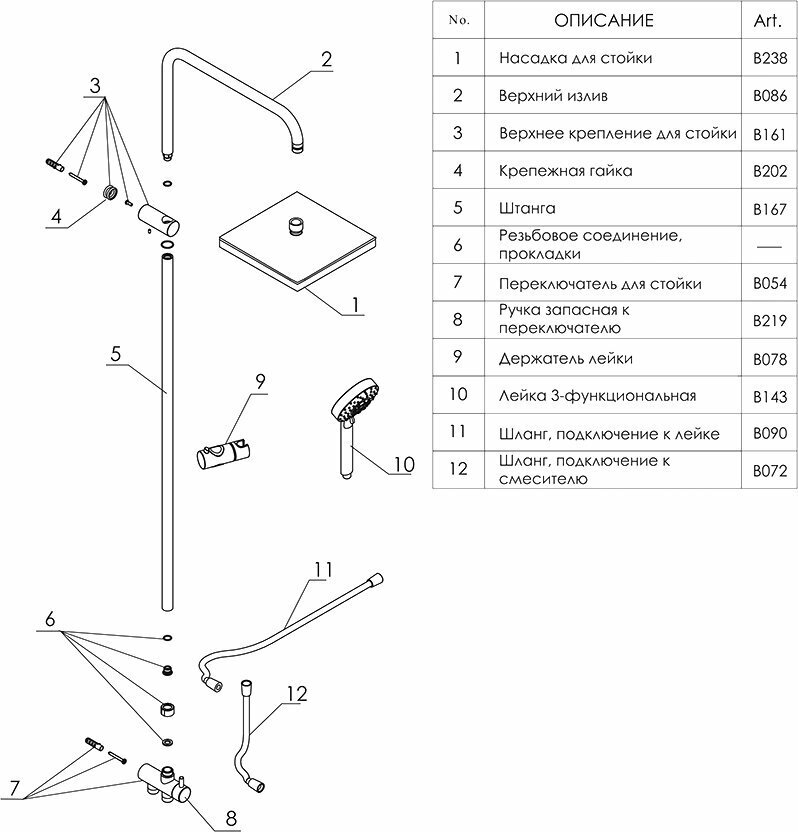 3

2

4

1

5

9

10

11

6

12

7

8

| No. | ОПИСАНИЕ | Art. |
|---|---|---|
| 1 | Насадка для стойки | B238 |
| 2 | Верхний излив | B086 |
| 3 | Верхнее крепление для стойки | B161 |
| 4 | Крепежная гайка | B202 |
| 5 | Штанга | B167 |
| 6 | Резьбовое соединение, прокладки | — |
| 7 | Переключатель для стойки | B054 |
| 8 | Ручка запасная к переключателю | B219 |
| 9 | Держатель лейки | B078 |
| 10 | Лейка 3-функциональная | B143 |
| 11 | Шланг, подключение к лейке | B090 |
| 12 | Шланг, подключение к смесителю | B072 |