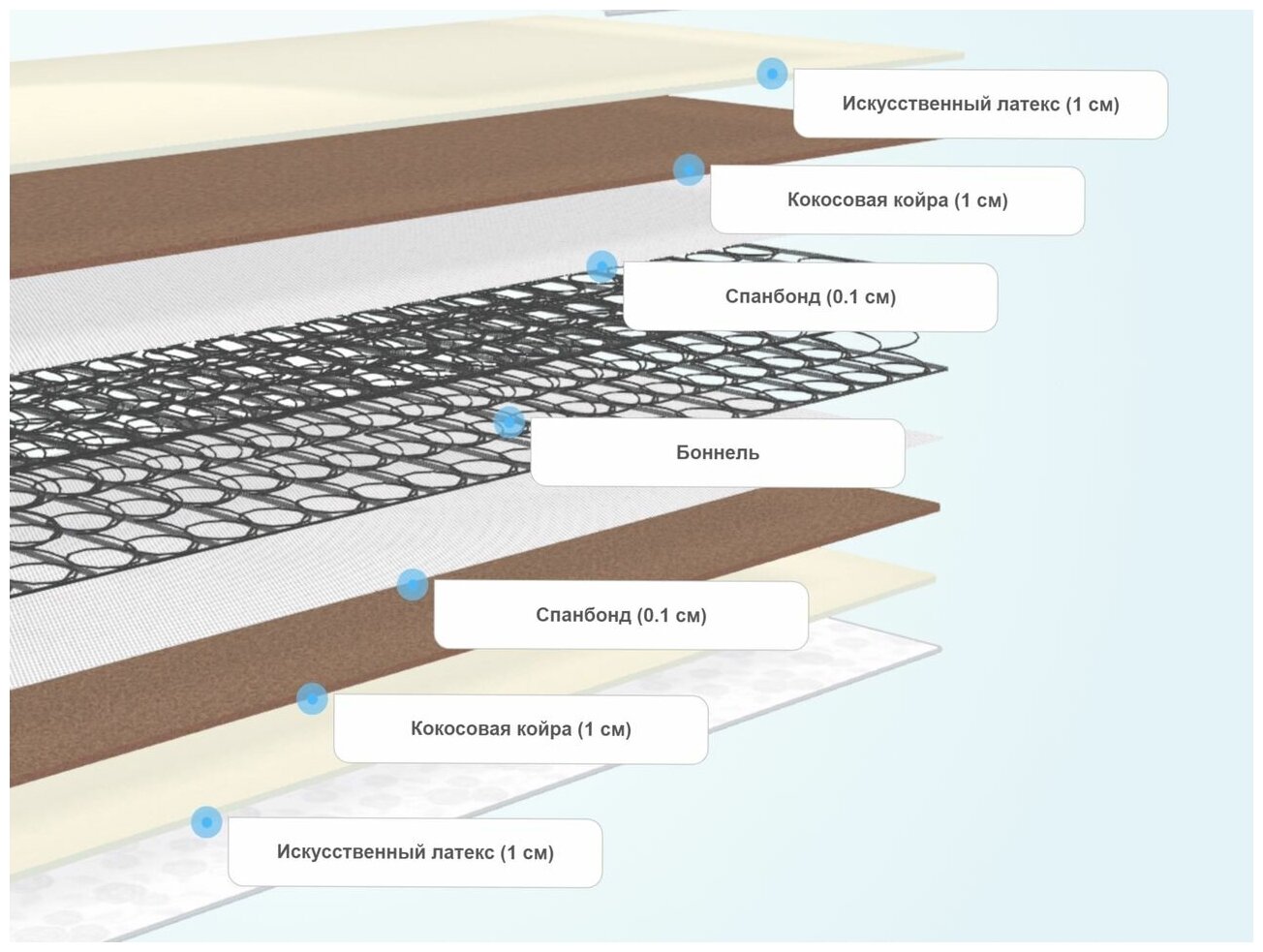 Искусственный латекс (1 см)

Кокосовая койра (1 см)

Спанбонд (0.1 см)

Боннель

Спанбонд (0.1 см)

Кокосовая койра (1 см)

Искусственный латекс (1 см)