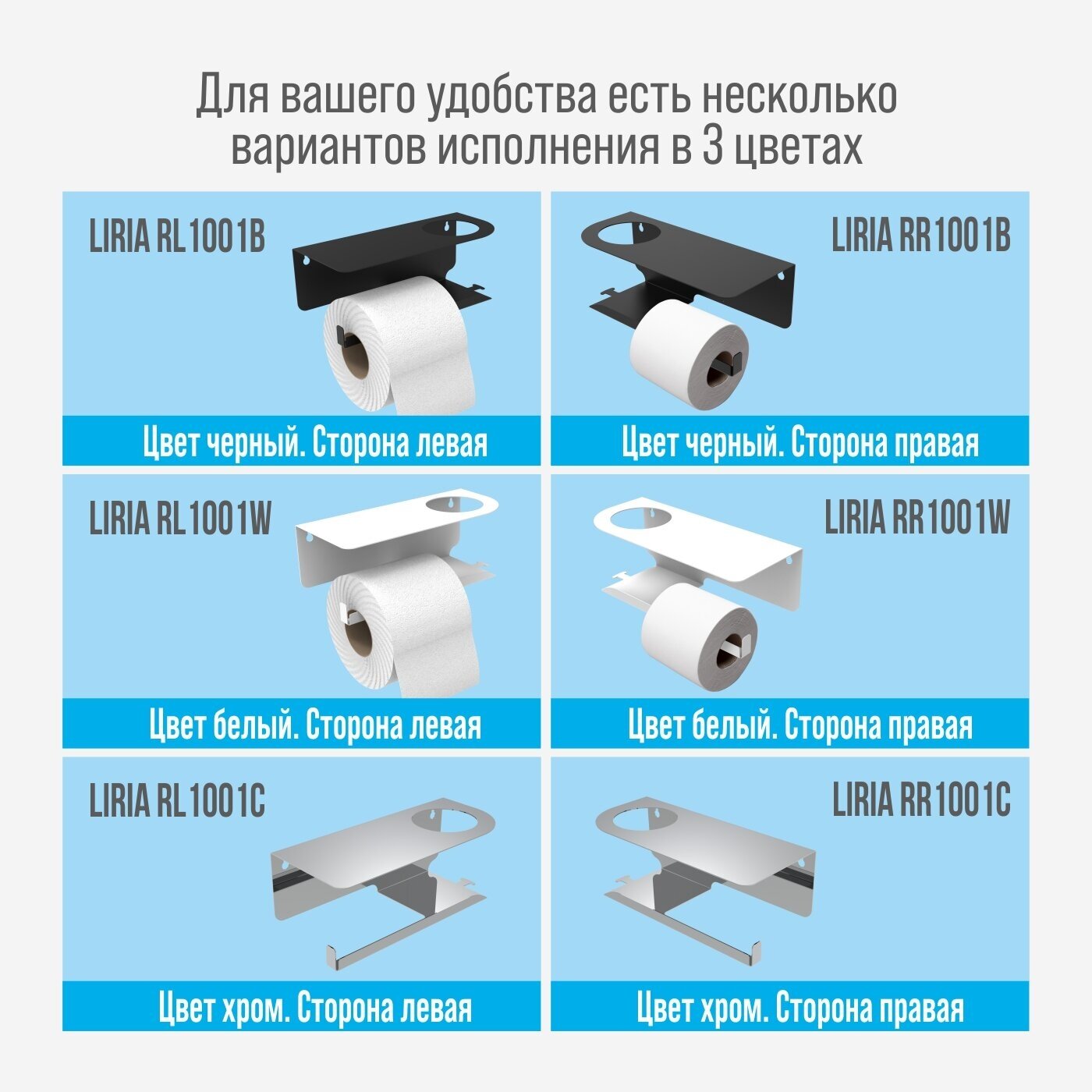 Для вашего удобства есть несколько вариантов исполнения в 3 цветах

LIRIA RL1001B

Цвет черный. Сторона левая

LIRIA RR1001B

Цвет черный. Сторона правая

LIRIA RL1001W

Цвет белый. Сторона левая

LIRIA RR1001W

Цвет белый. Сторона правая

LIRIA RL1001C

Цвет хром. Сторона левая

LIRIA RR1001C

Цвет хром. Сторона правая