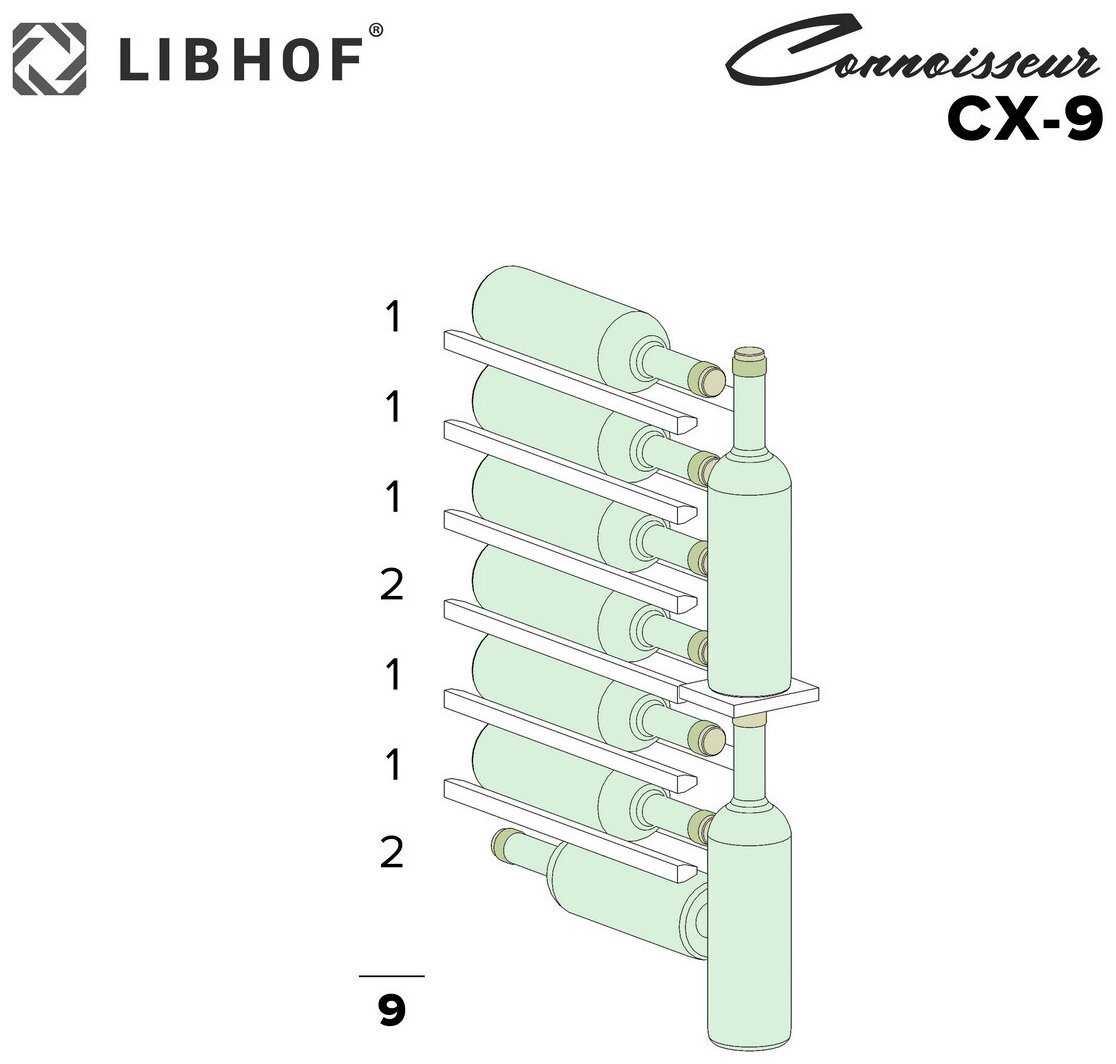 LIBHOF®

Connoisseur
CX-9

1
1
1
2
1
1
2

9