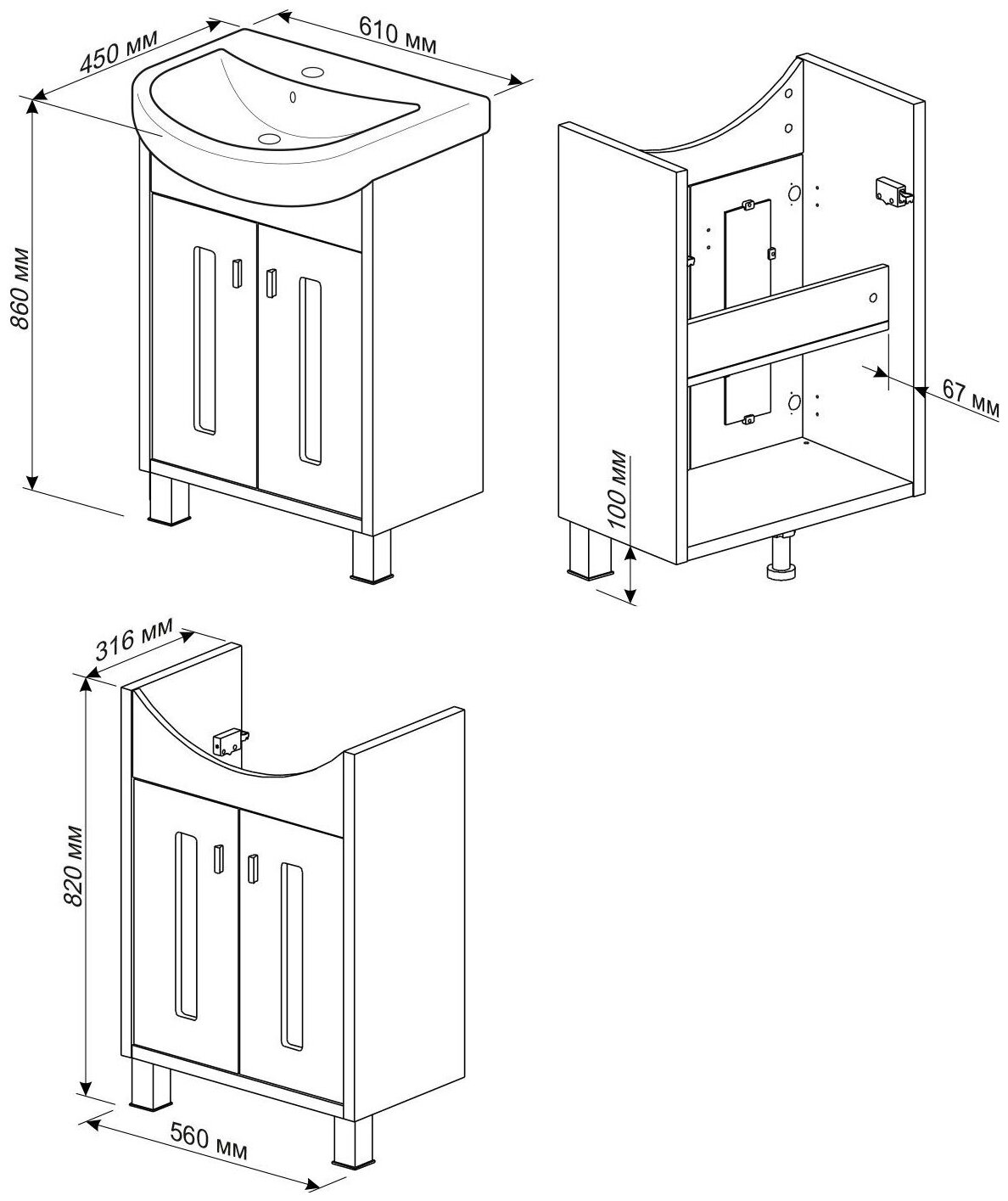 450 мм
610 мм
860 мм
67 мм
100 мм
316 мм
820 мм
560 мм