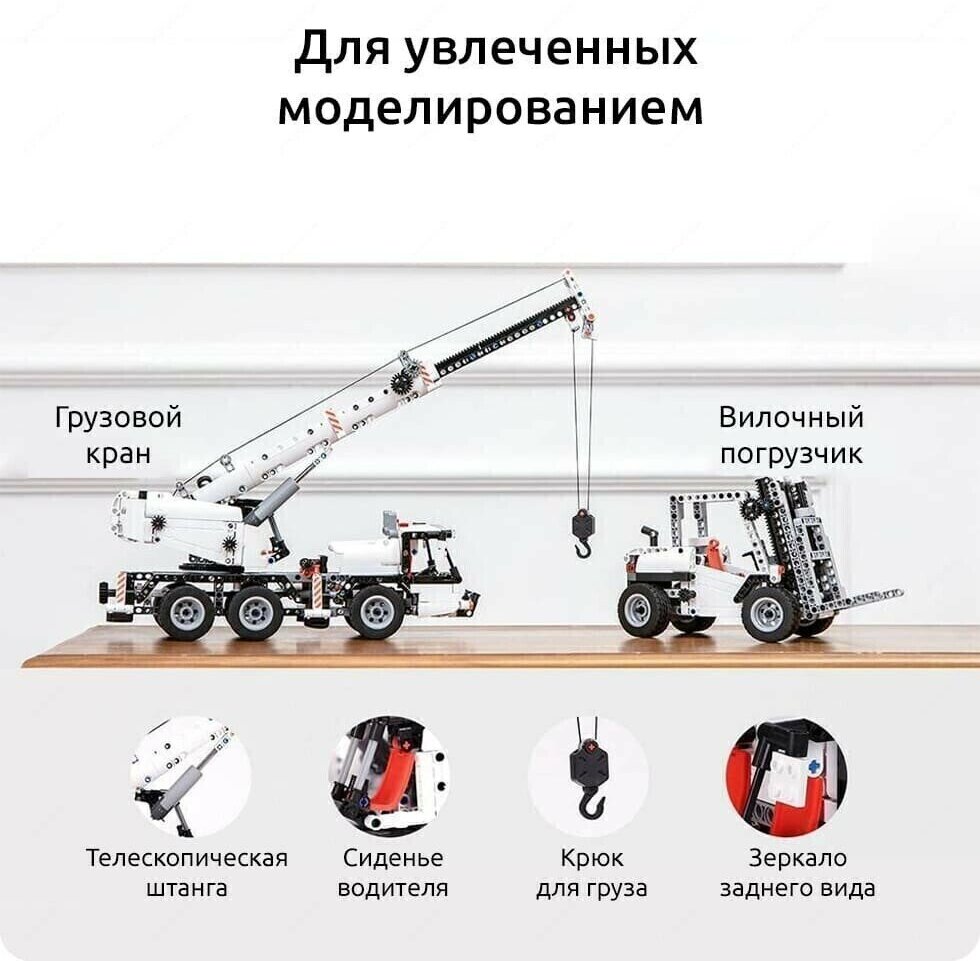 Для увлеченных моделированием

Грузовой кран

Вилочный погрузчик

Телескопическая штанга

Сиденье водителя

Крюк для груза

Зеркало заднего вида