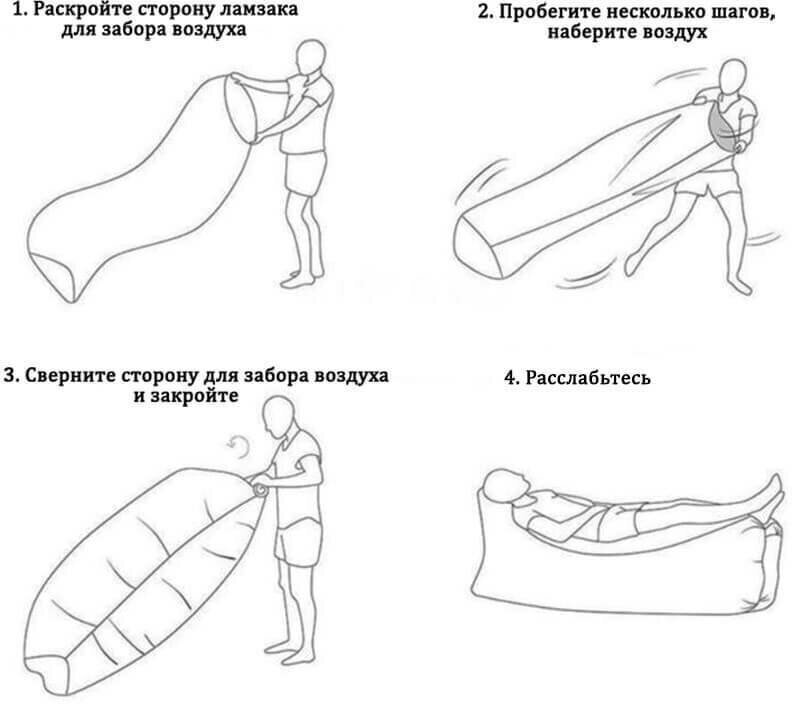 1. Раскройте сторону ламзака для забора воздуха

2. Пробегите несколько шагов, наберите воздух

3. Сверните сторону для забора воздуха и закройте

4. Расслабьтесь