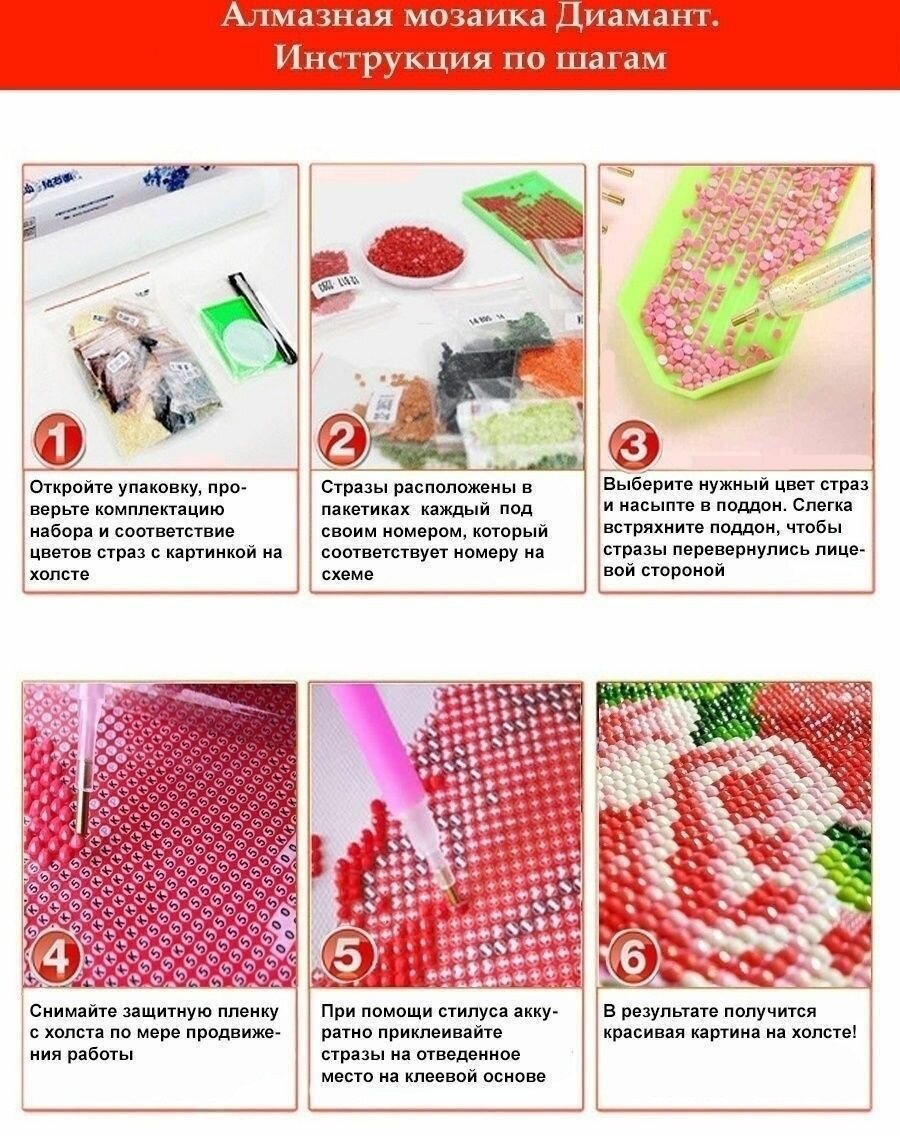 Алмазная мозаика Диамант.
Инструкция по шагам

1

Откройте упаковку, проверьте комплектацию набора и соответствие цветов страз с картинкой на холсте

2

Стразы расположены в пакетиках каждый под своим номером, который соответствует номеру на схеме

3

Выберите нужный цвет страз и насыпте в поддон. Слегка встряхните поддон, чтобы стразы перевернулись лицевой стороной

4

Снимайте защитную пленку с холста по мере продвижения работы

5

При помощи стилуса аккуратно приклеивайте стразы на отведенное место на клеевой основе

6

В результате получится красивая картина на холсте!