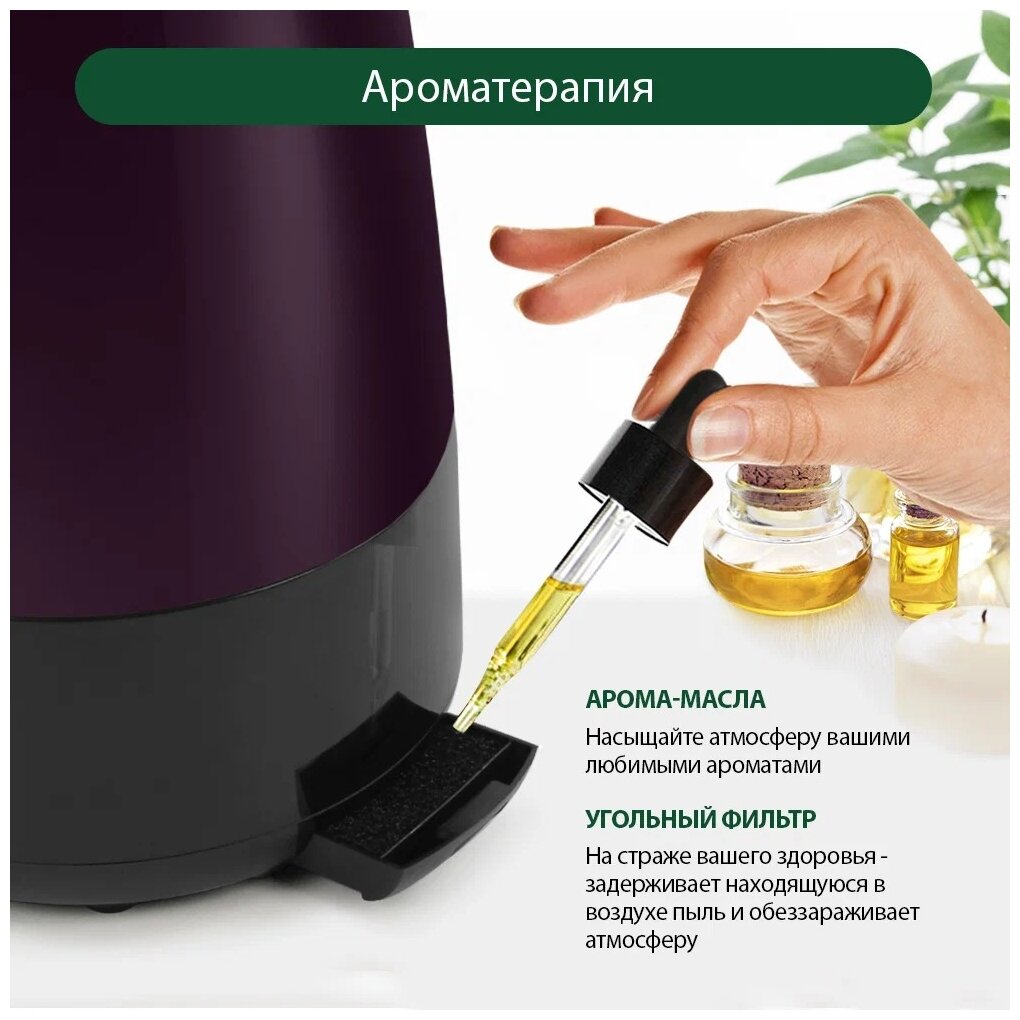 Ароматерапия

АРОМА-МАСЛА

Насыщайте атмосферу вашими любимыми ароматами

УГОЛЬНЫЙ ФИЛЬТР

На страже вашего здоровья - задерживает находящуюся в воздухе пыль и обеззараживает атмосферу