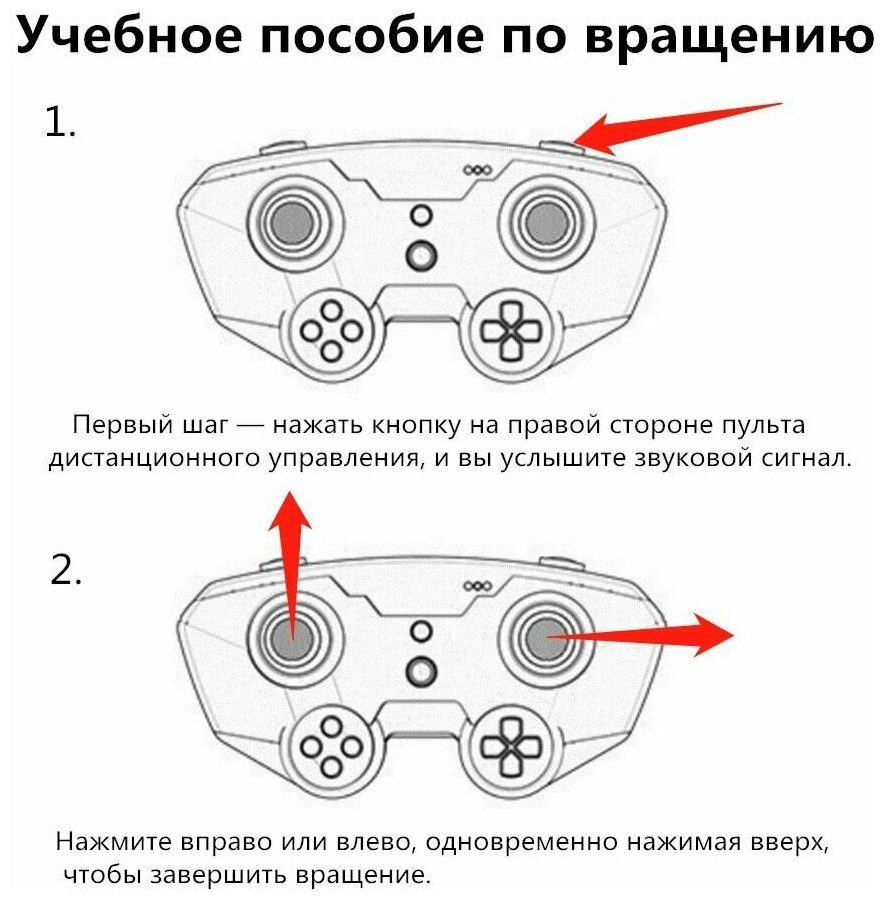 Учебное пособие по вращению

1.

Первый шаг — нажать кнопку на правой стороне пульта дистанционного управления, и вы услышите звуковой сигнал.

2.

Нажмите вправо или влево, одновременно нажимая вверх, чтобы завершить вращение.