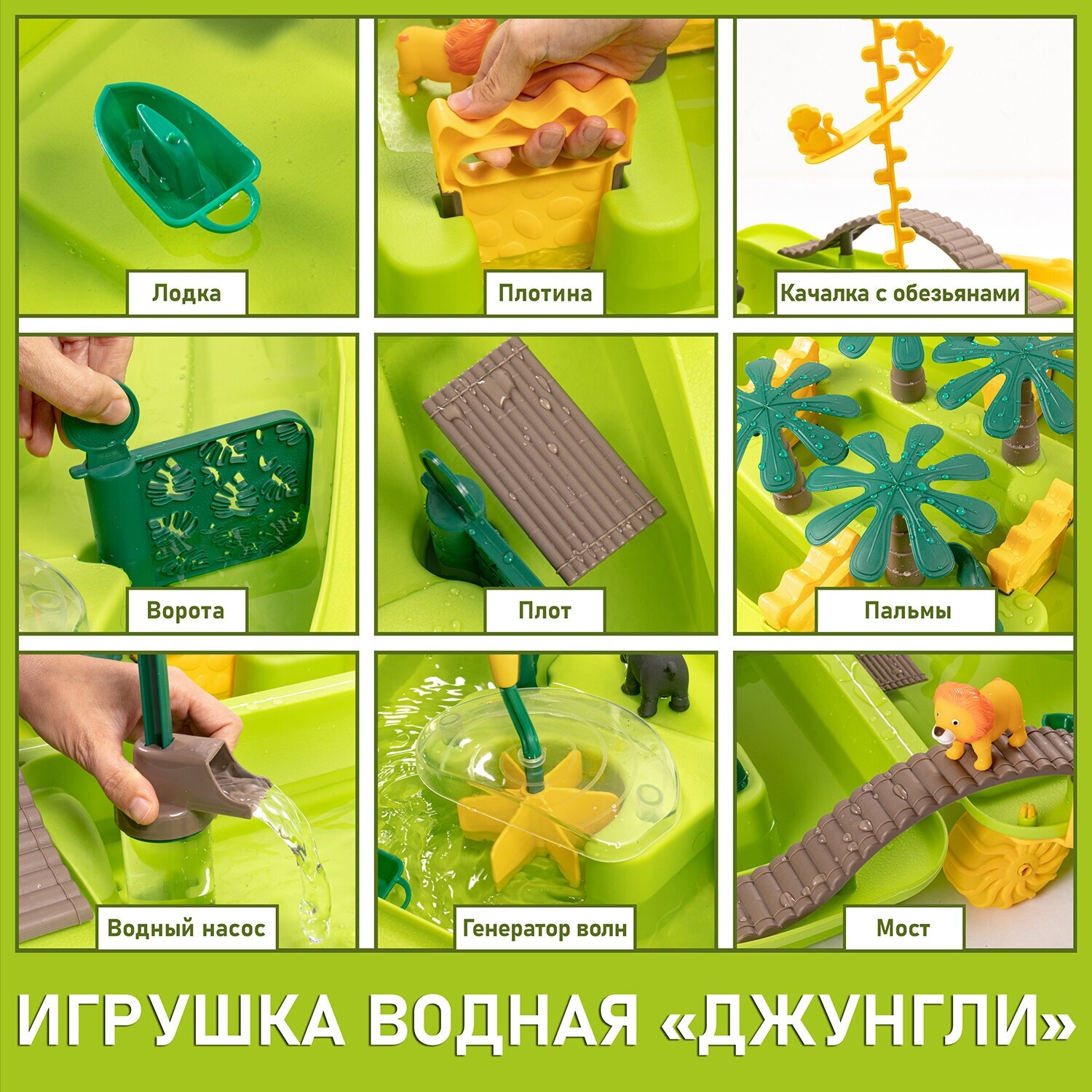 Лодка

Плотина

Качалка с обезьянами

Ворота

Плот

Пальмы

Водный насос

Генератор волн

Мост

ИГРУШКА ВОДНАЯ «ДЖУНГЛИ»