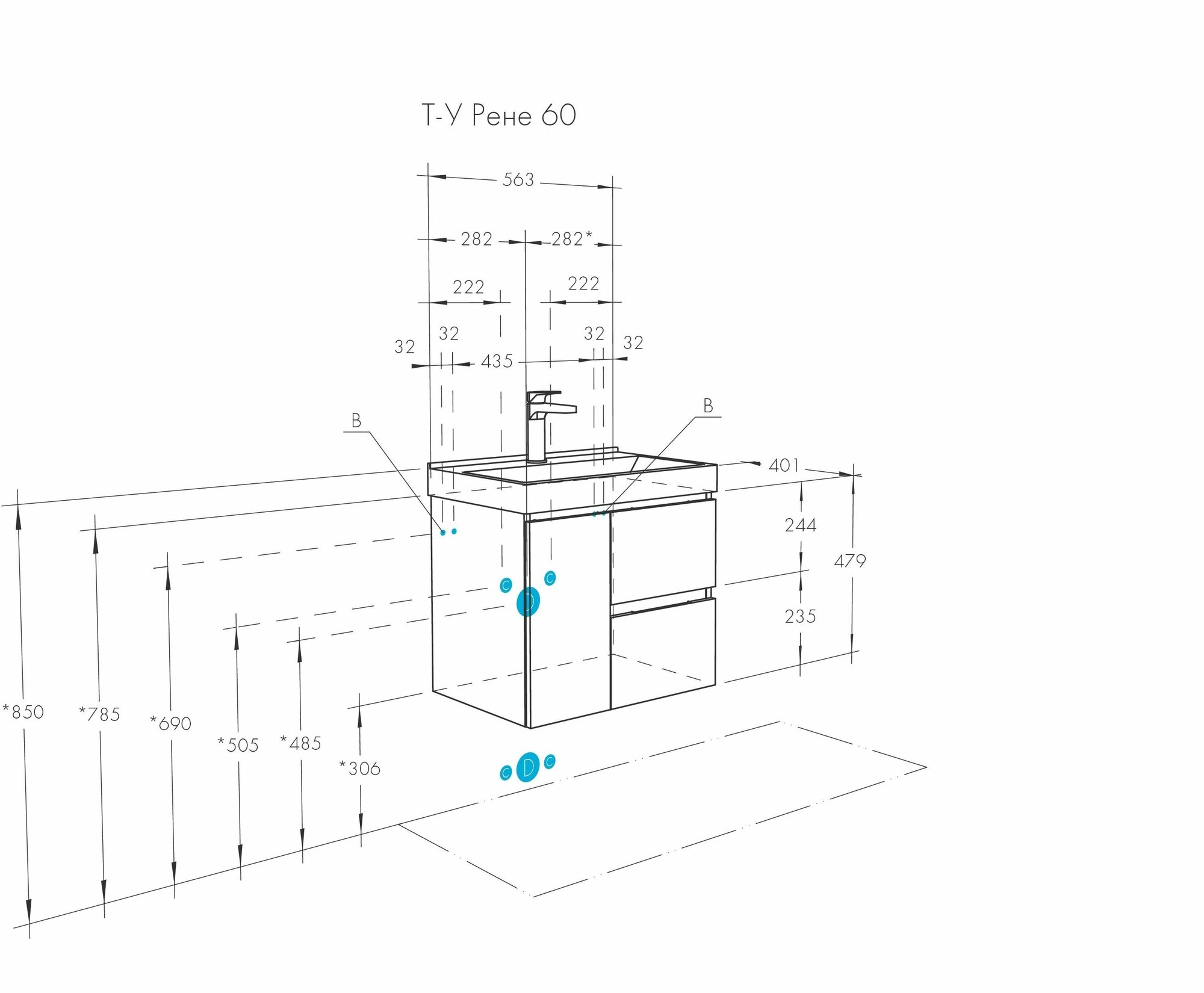 Т-У Рене 60

563

282

282*

222

222

32

32

32

32

435

B

B

401

244

479

235

C

C

D

*850

*785

*690

*505

*485

*306

C

D

C