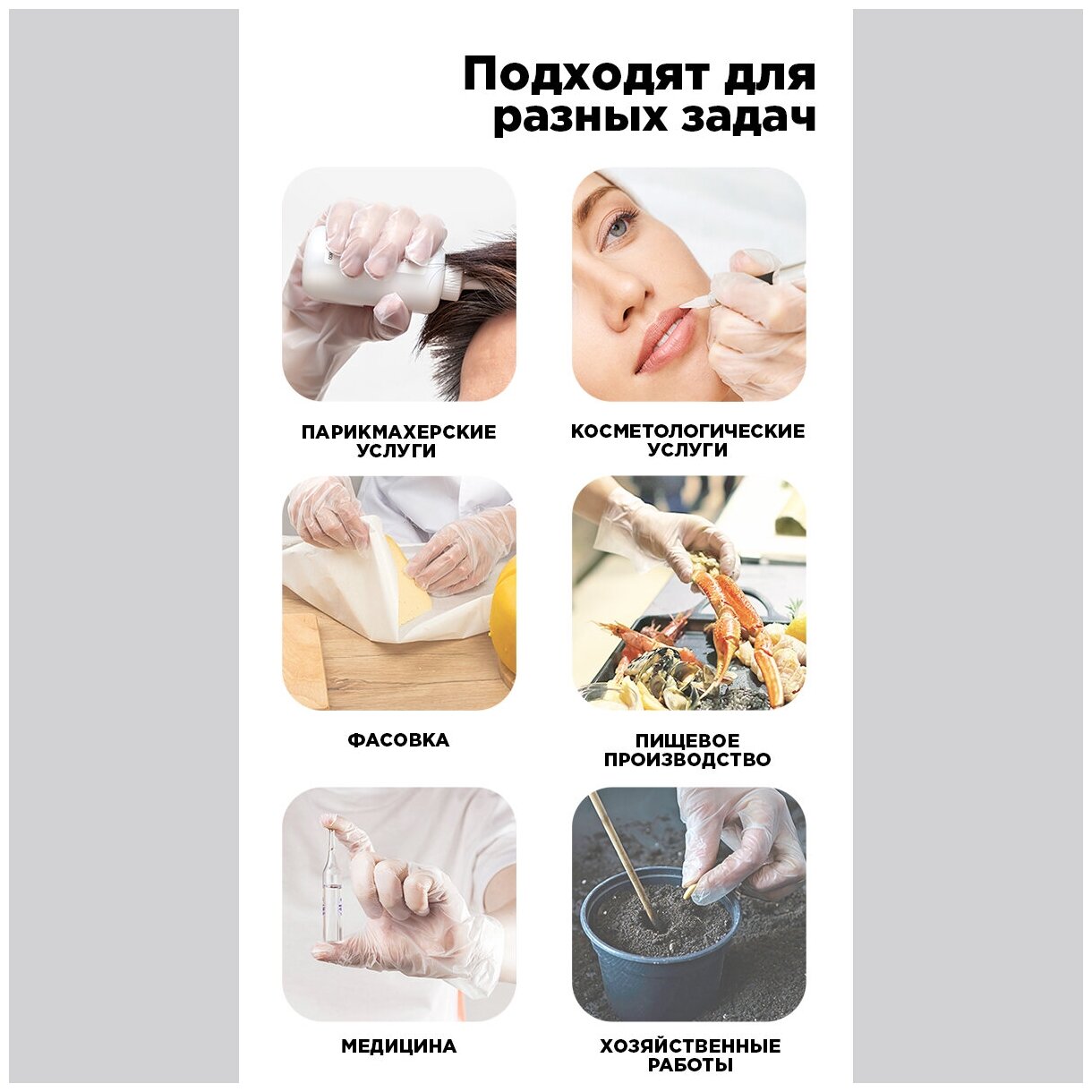 Подходят для разных задач

ПАРИКМАХЕРСКИЕ УСЛУГИ

КОСМЕТОЛОГИЧЕСКИЕ УСЛУГИ

ФАСОВКА

ПИЩЕВОЕ ПРОИЗВОДСТВО

МЕДИЦИНА

ХОЗЯЙСТВЕННЫЕ РАБОТЫ