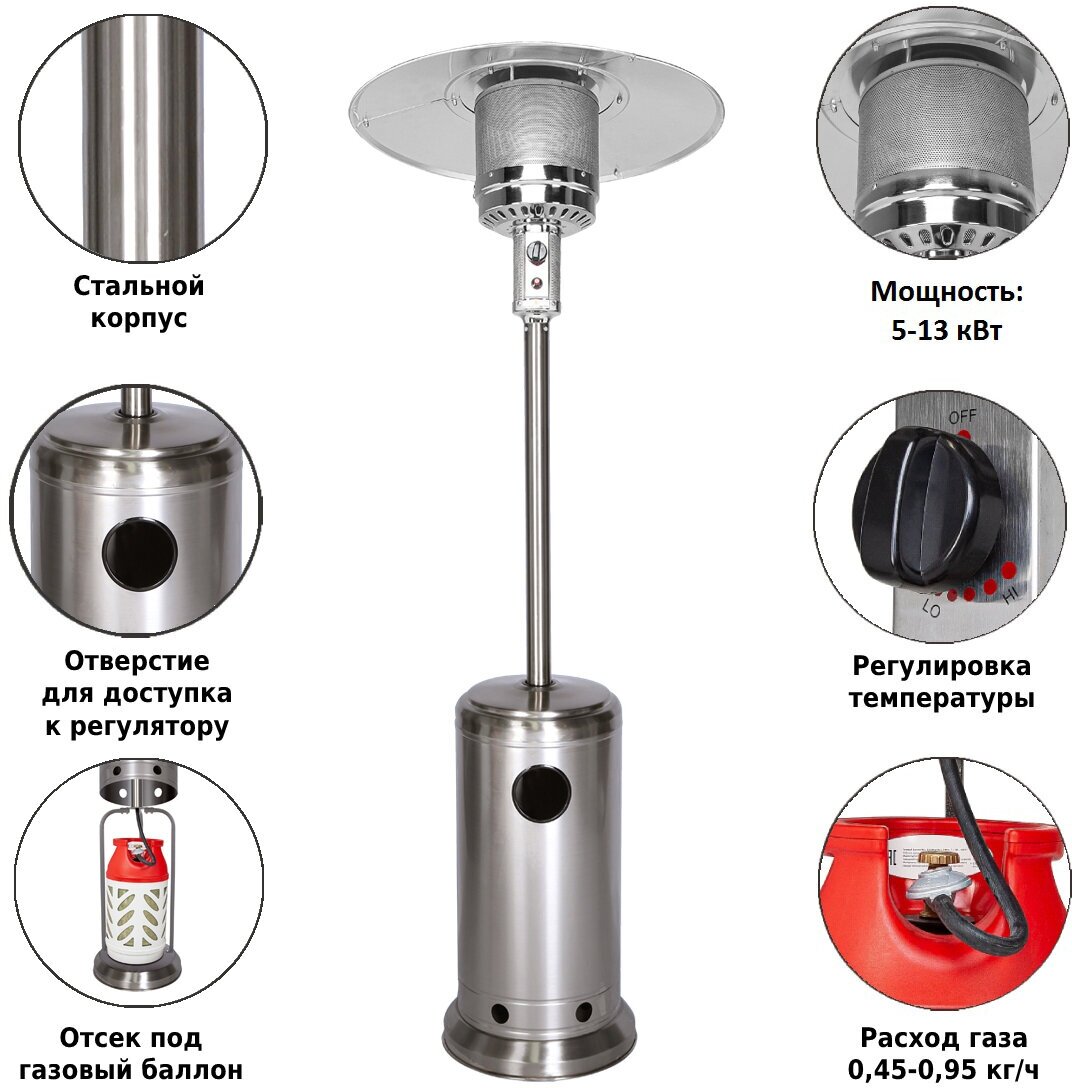 Стальной корпус

Отверстие для доступка к регулятору

Отсек под газовый баллон

Мощность: 5-13 кВт

OFF

LO

HI

Регулировка температуры

Расход газа 0,45-0,95 кг/ч