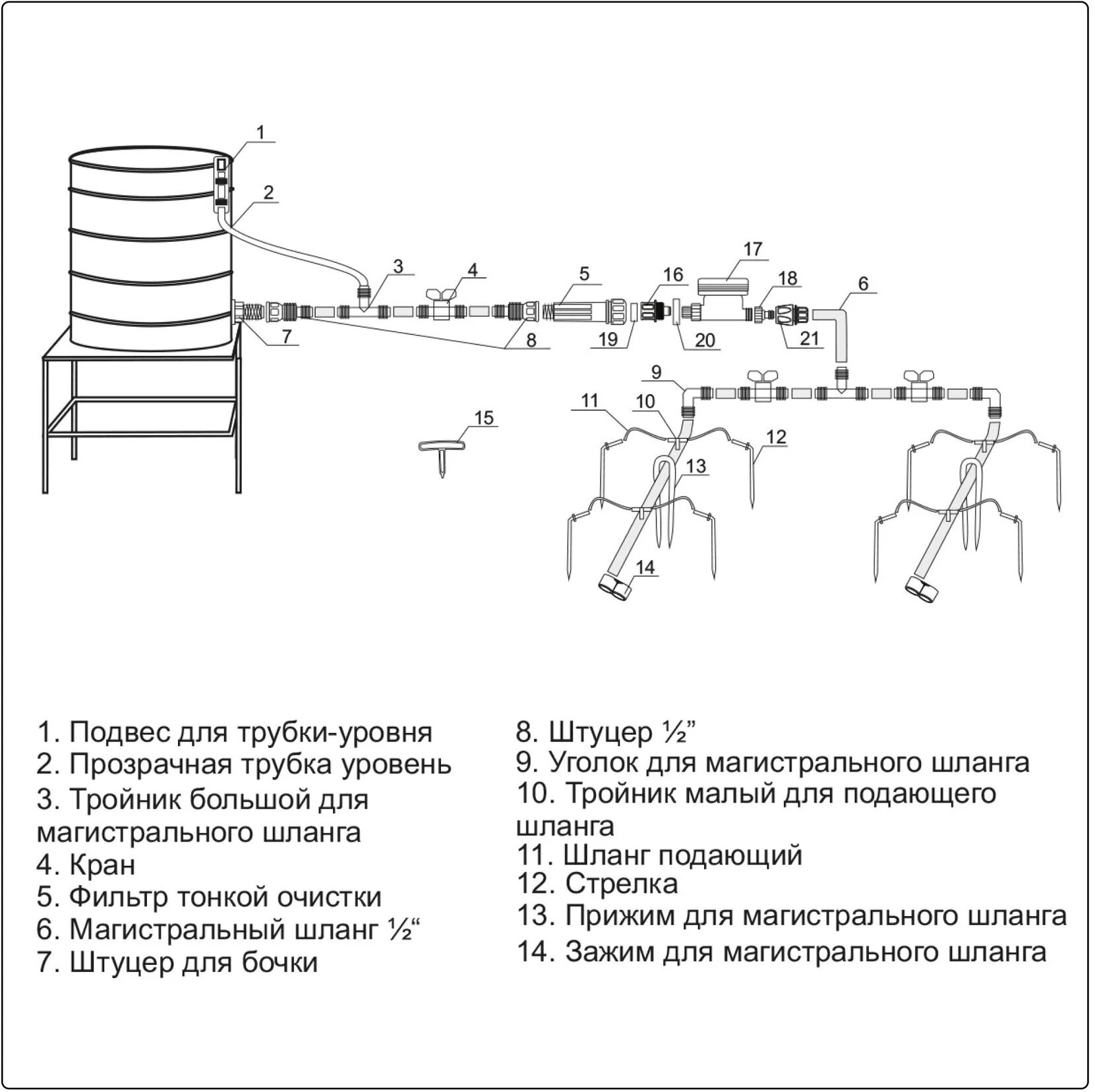 1
2
3
4
5
16
17
18
6
7
8
19
20
21
9
11
10
12
15
13
14

1. Подвес для трубки-уровня
2. Прозрачная трубка уровень
3. Тройник большой для магистрального шланга
4. Кран
5. Фильтр тонкой очистки
6. Магистральный шланг ½“
7. Штуцер для бочки

8. Штуцер ½”
9. Уголок для магистрального шланга
10. Тройник малый для подающего шланга
11. Шланг подающий
12. Стрелка
13. Прижим для магистрального шланга
14. Зажим для магистрального шланга