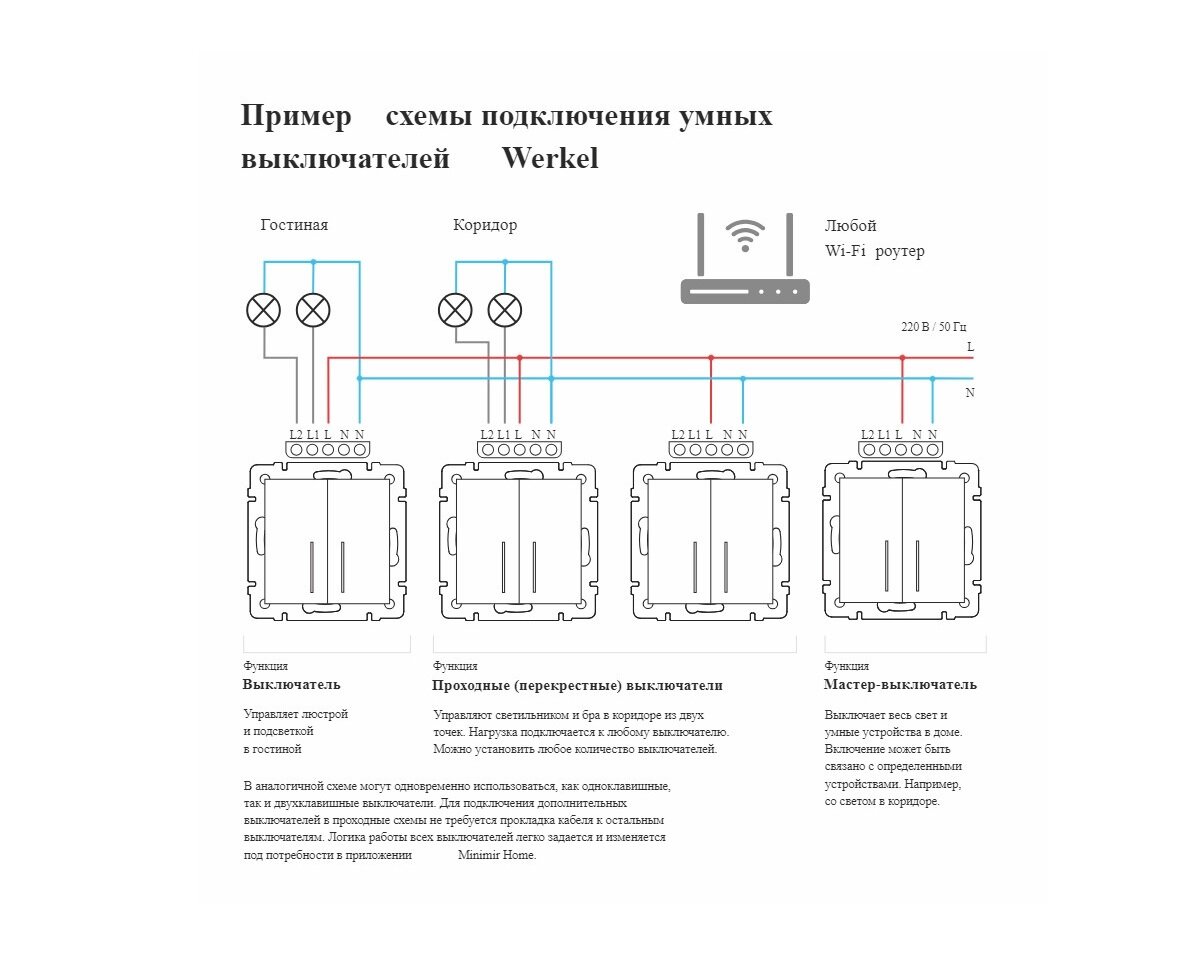 Пример схемы подключения умных выключателей Werkel

Гостиная

Коридор

Любой
Wi-Fi роутер

220 В / 50 Гц

L

N

L2 L1 L N N

L2 L1 L N N

L2 L1 L N N

L2 L1 L N N

Функция
Выключатель

Управляет люстрой и подсветкой в гостиной

Функция
Проходные (перекрестные) выключатели

Управляют светильником и бра в коридоре из двух точек. Нагрузка подключается к любому выключателю. Можно установить любое количество выключателей.

Функция
Мастер-выключатель

Выключает весь свет и умные устройства в доме. Включение может быть связано с определенными устройствами. Например, со светом в коридоре.

В аналогичной схеме могут одновременно использоваться, как одноклавишные, так и двухклавишные выключатели. Для подключения дополнительных выключателей в проходные схемы не требуется прокладка кабеля к остальным выключателям. Логика работы всех выключателей легко задается и изменяется под потребности в приложении Minimir Home.