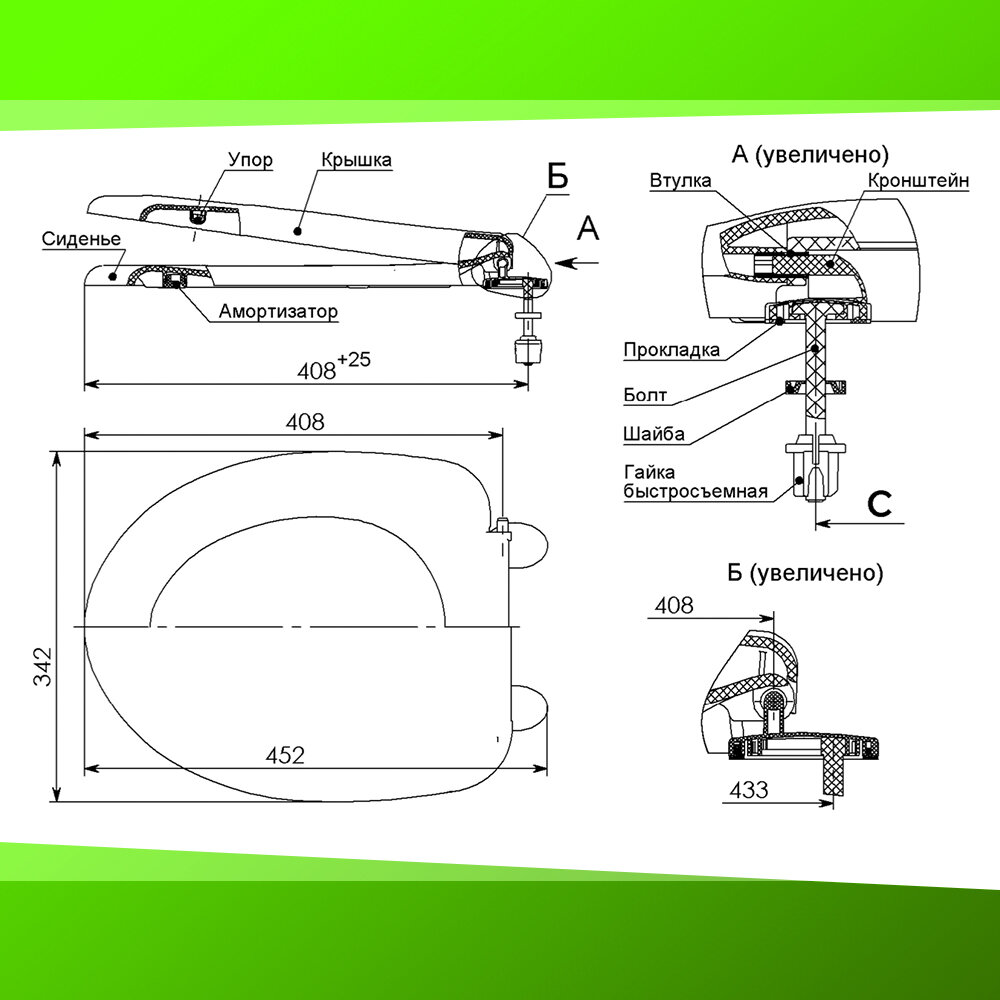 Упор
Крышка
Б
А
Сиденье
Амортизатор
$408^{+25}$
408
342
452
А (увеличено)
Втулка
Кронштейн
Прокладка
Болт
Шайба
Гайка быстросъемная
С
Б (увеличено)
408
433