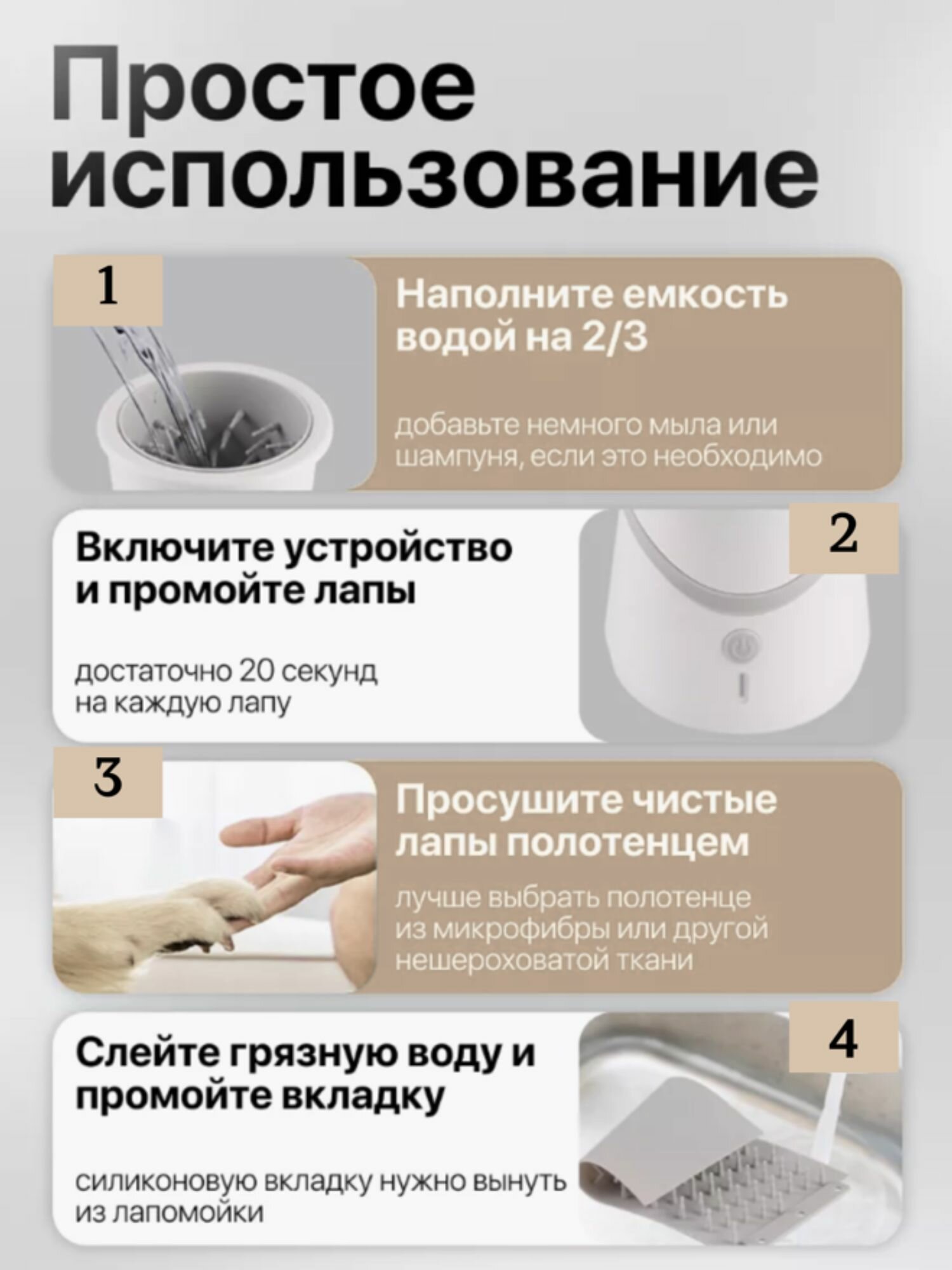 Простое использование

1

Наполните емкость водой на 2/3

добавьте немного мыла или шампуня, если это необходимо

Включите устройство и промойте лапы

достаточно 20 секунд на каждую лапу

2

3

Просушите чистые лапы полотенцем

лучше выбрать полотенце из микрофибры или другой нешероховатой ткани

Слейте грязную воду и промойте вкладку

силиконовую вкладку нужно вынуть из лапомойки

4