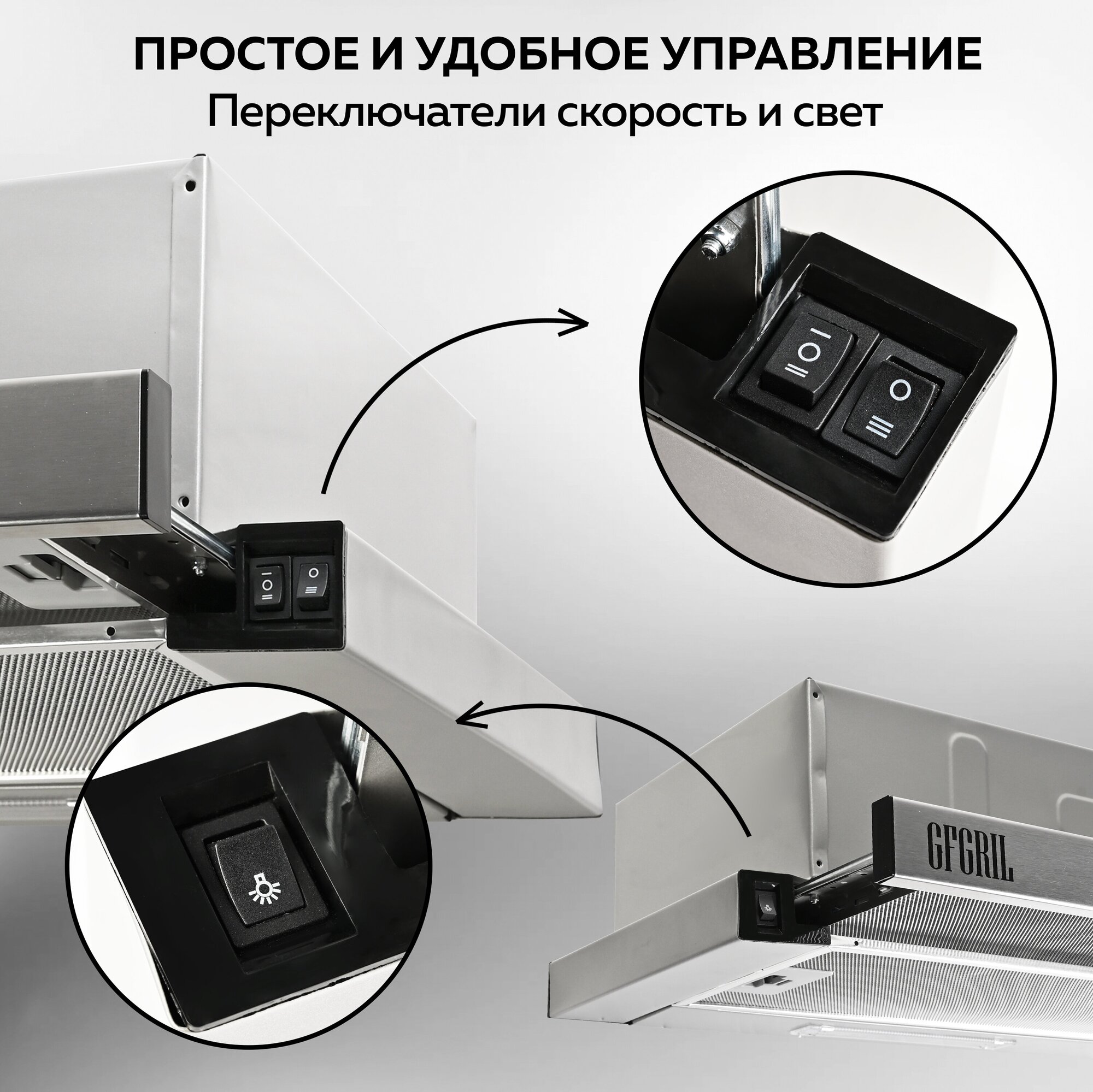 ПРОСТОЕ И УДОБНОЕ УПРАВЛЕНИЕ
Переключатели скорость и свет

GFGRIL