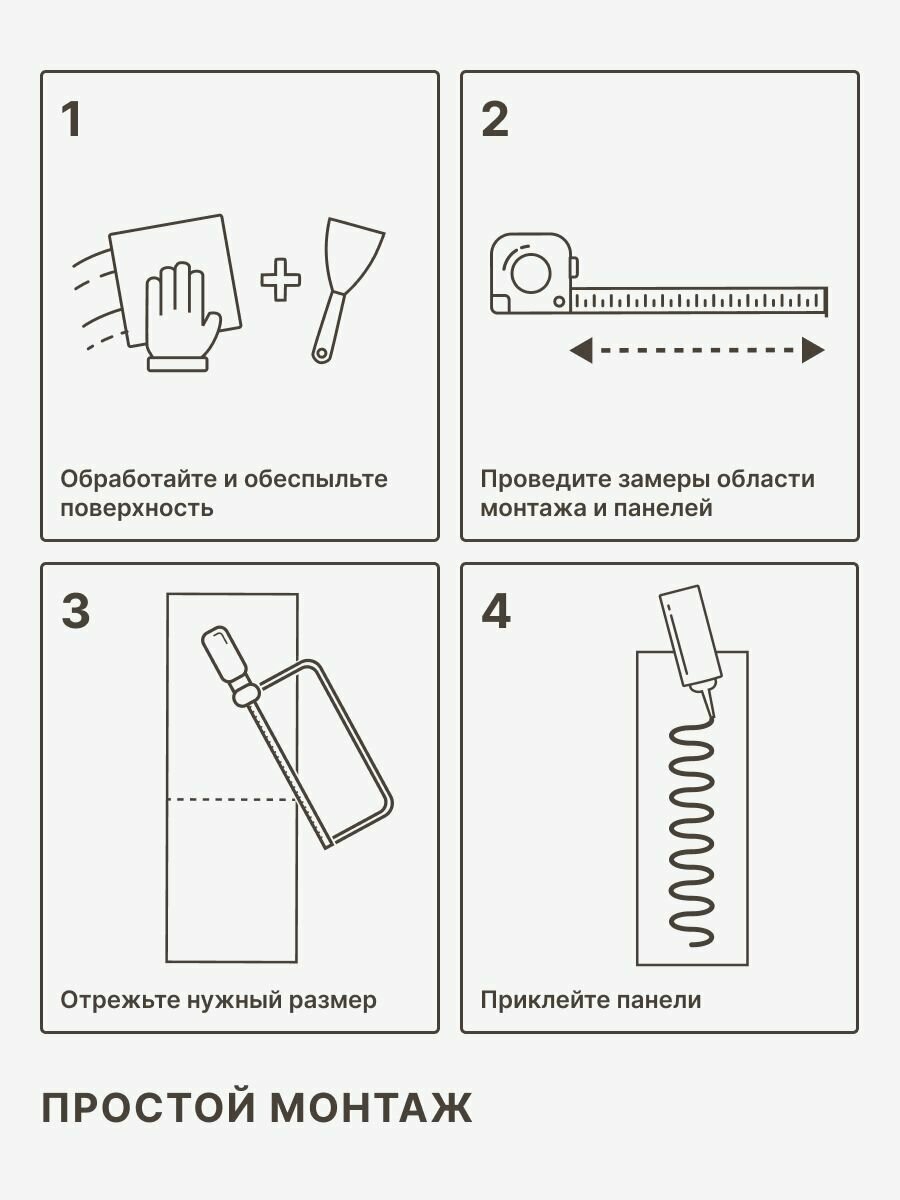 1

Обработайте и обеспыльте поверхность

2

Проведите замеры области монтажа и панелей

3

Отрежьте нужный размер

4

Приклейте панели

ПРОСТОЙ МОНТАЖ