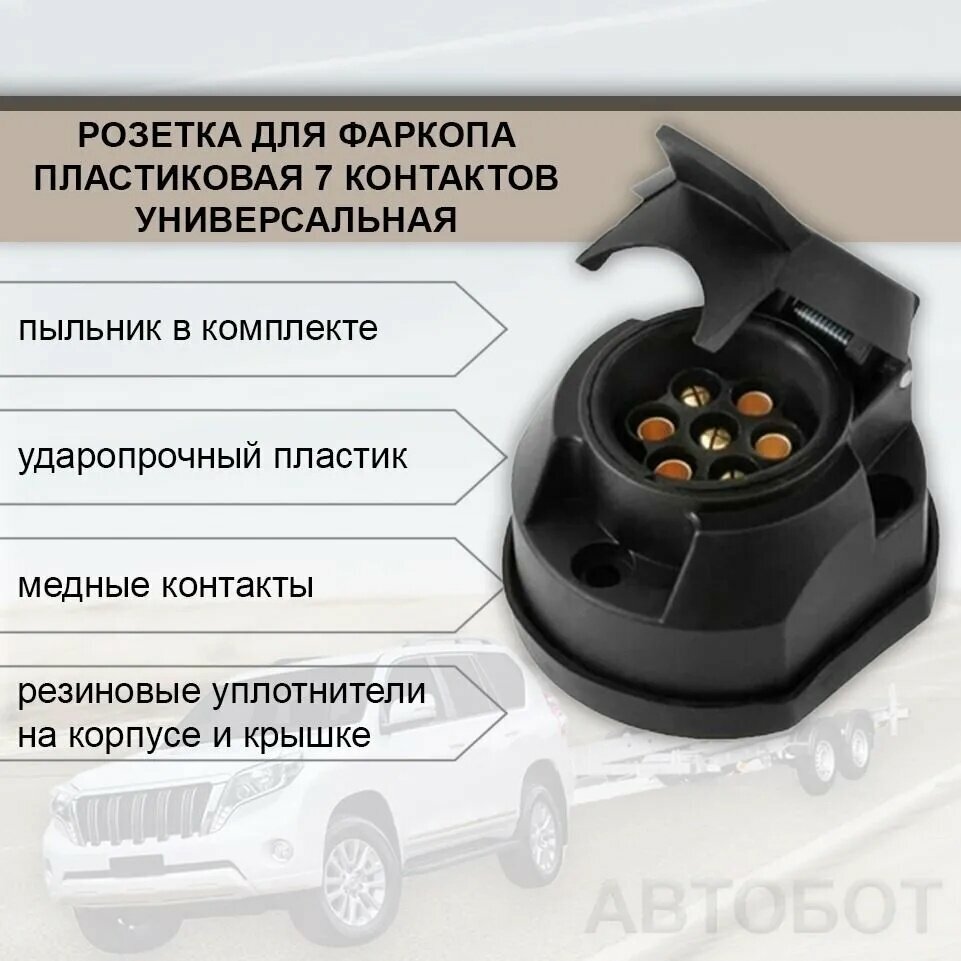 РОЗЕТКА ДЛЯ ФАРКОПА ПЛАСТИКОВАЯ 7 КОНТАКТОВ УНИВЕРСАЛЬНАЯ

пыльник в комплекте

ударопрочный пластик

медные контакты

резиновые уплотнители на корпусе и крышке

АВТОБОТ