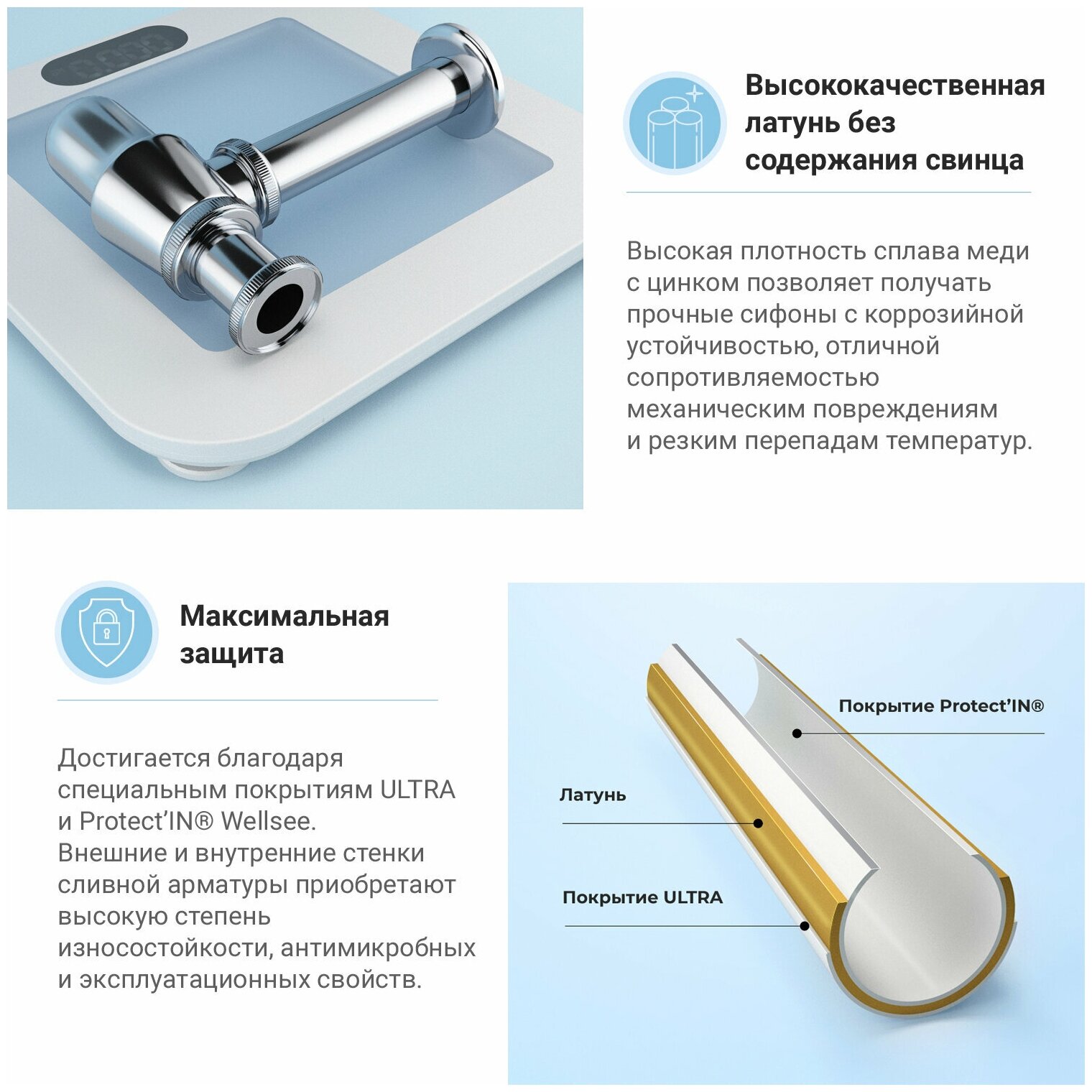 Высококачественная латунь без содержания свинца

Высокая плотность сплава меди с цинком позволяет получать прочные сифоны с коррозийной устойчивостью, отличной сопротивляемостью механическим повреждениям и резким перепадам температур.

Максимальная защита

Достигается благодаря специальным покрытиям ULTRA и Protect'IN® Wellsee.
Внешние и внутренние стенки сливной арматуры приобретают высокую степень износостойкости, антимикробных и эксплуатационных свойств.

Покрытие Protect'IN®

Латунь

Покрытие ULTRA