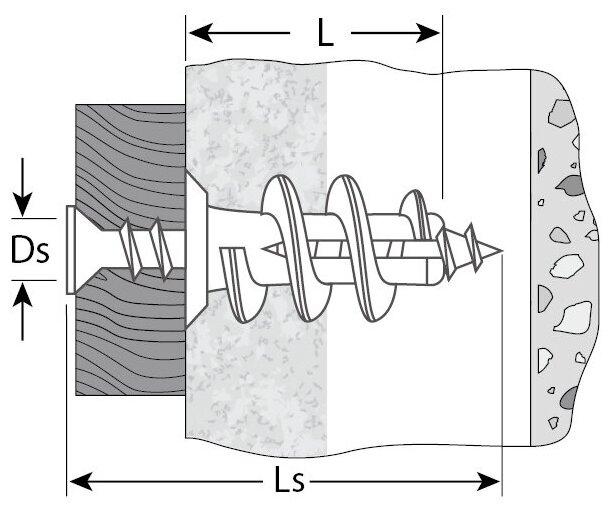 L

Ds

Ls