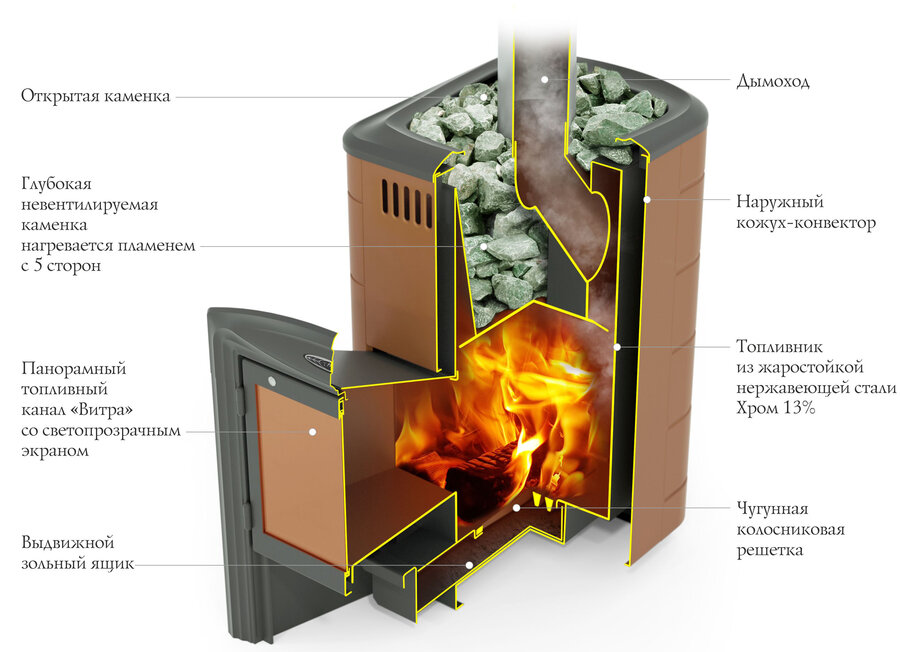 Открытая каменка

Глубокая невентилируемая каменка нагревается пламенем с 5 сторон

Панорамный топливный канал «Витра» со светопрозрачным экраном

Выдвижной зольный ящик

Дымоход

Наружный кожух-конвектор

Топливник из жаростойкой нержавеющей стали Хром 13%

Чугунная колосниковая решетка