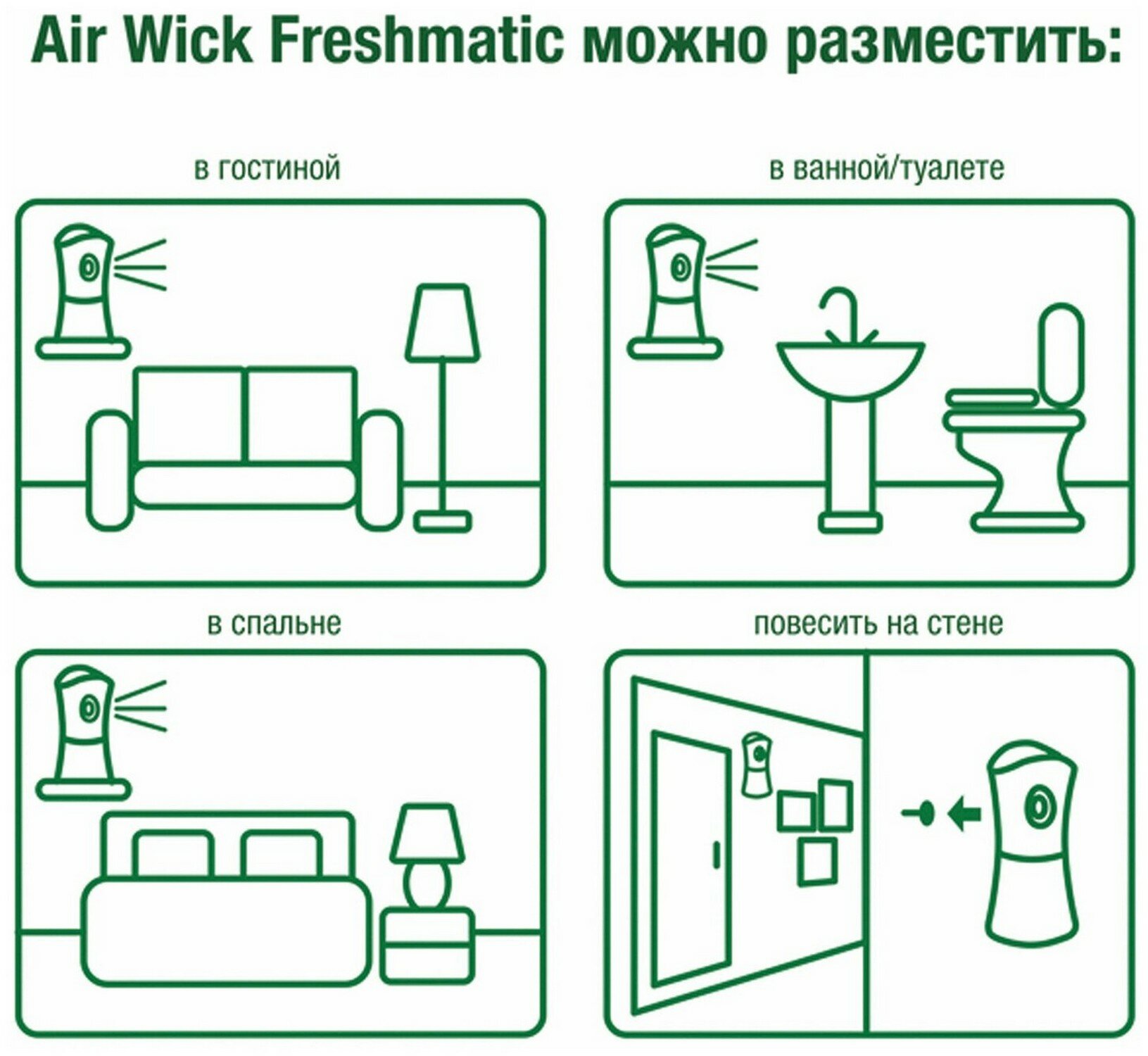 Air Wick Freshmatic можно разместить:

в гостиной

в ванной/туалете

в спальне

повесить на стене