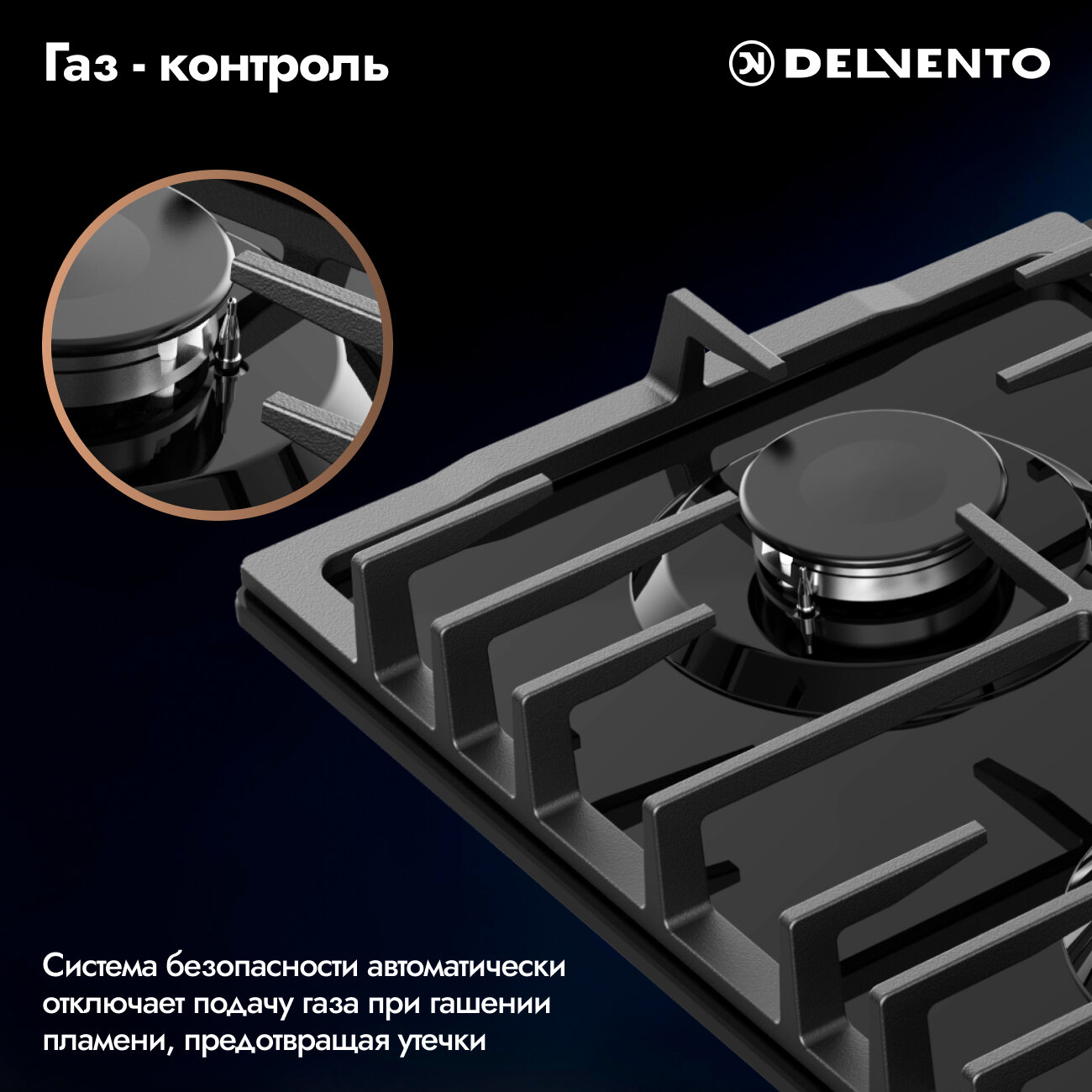 Газ - контроль

DELVENTO

Система безопасности автоматически отключает подачу газа при гашении пламени, предотвращая утечки