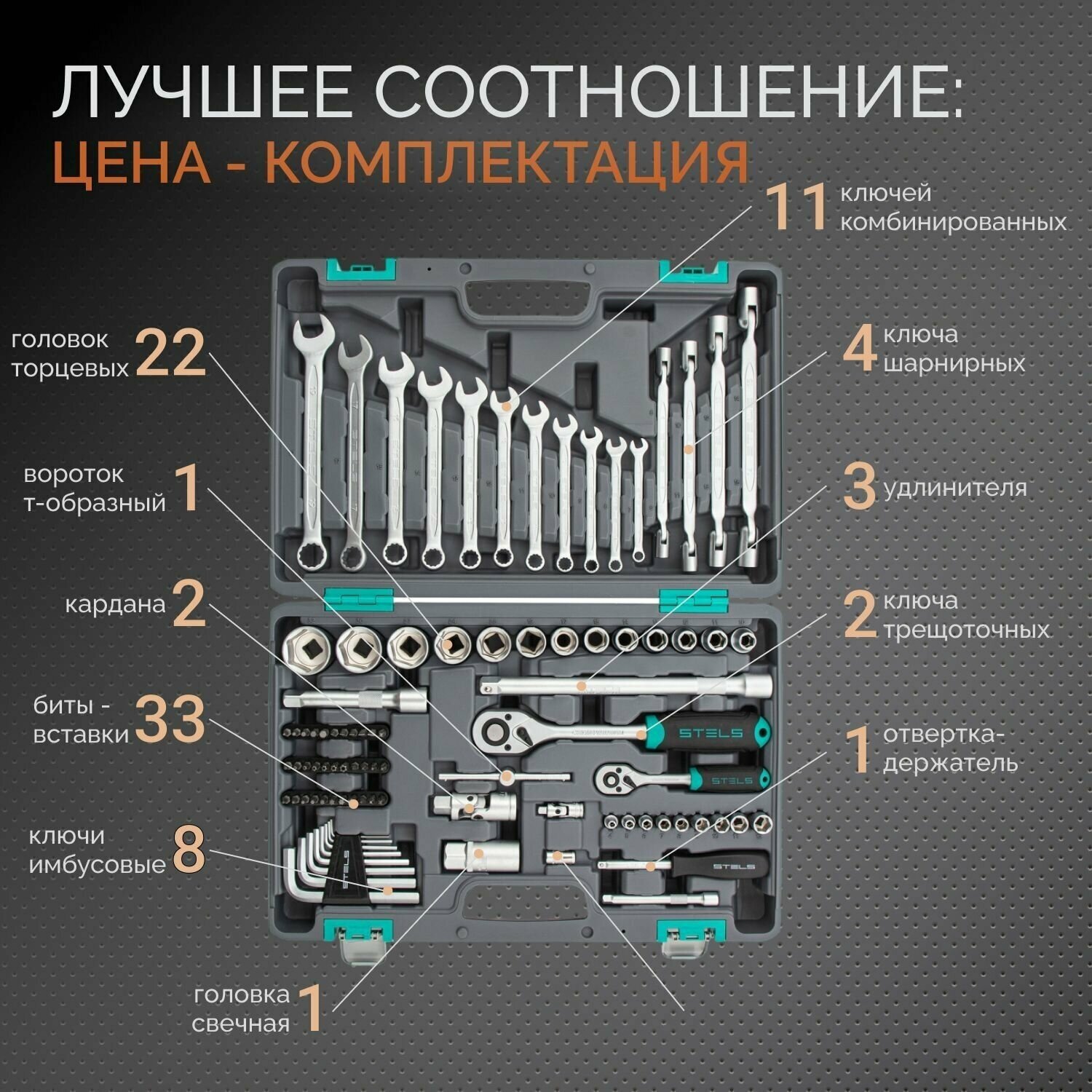 ЛУЧШЕЕ СООТНОШЕНИЕ:
ЦЕНА - КОМПЛЕКТАЦИЯ

11 ключей комбинированных

головок торцевых 22

4 ключа шарнирных

вороток т-образный 1

3 удлинителя

кардана 2

2 ключа трещоточных

биты - вставки 33

1 отвертка-держатель

ключи имбусовые 8

головка свечная 1

STELS
STELS
STELS
STELS