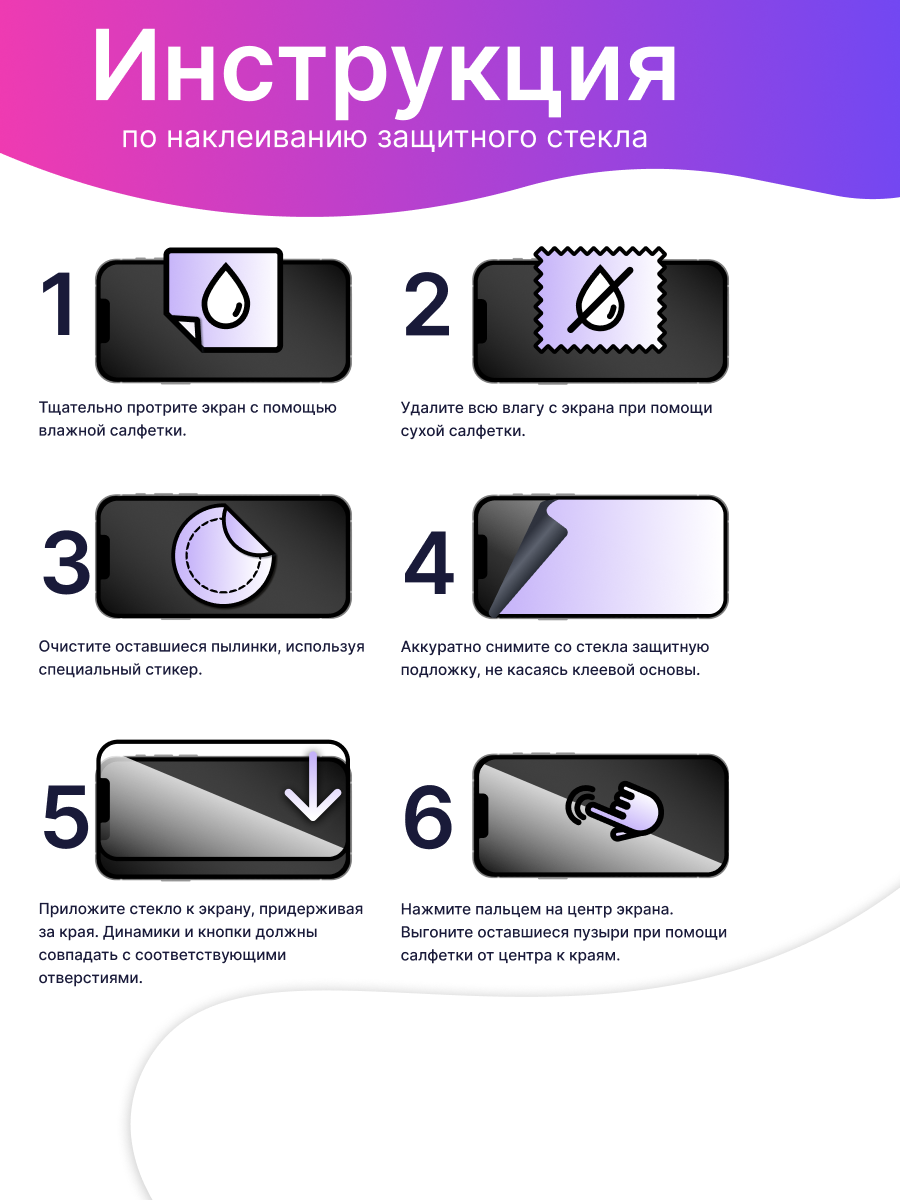 Инструкция
по наклеиванию защитного стекла

1

Тщательно протрите экран с помощью влажной салфетки.

2

Удалите всю влагу с экрана при помощи сухой салфетки.

3

Очистите оставшиеся пылинки, используя специальный стикер.

4

Аккуратно снимите со стекла защитную подложку, не касаясь клеевой основы.

5

Приложите стекло к экрану, придерживая за края. Динамики и кнопки должны совпадать с соответствующими отверстиями.

6

Нажмите пальцем на центр экрана. Выгоните оставшиеся пузыри при помощи салфетки от центра к краям.