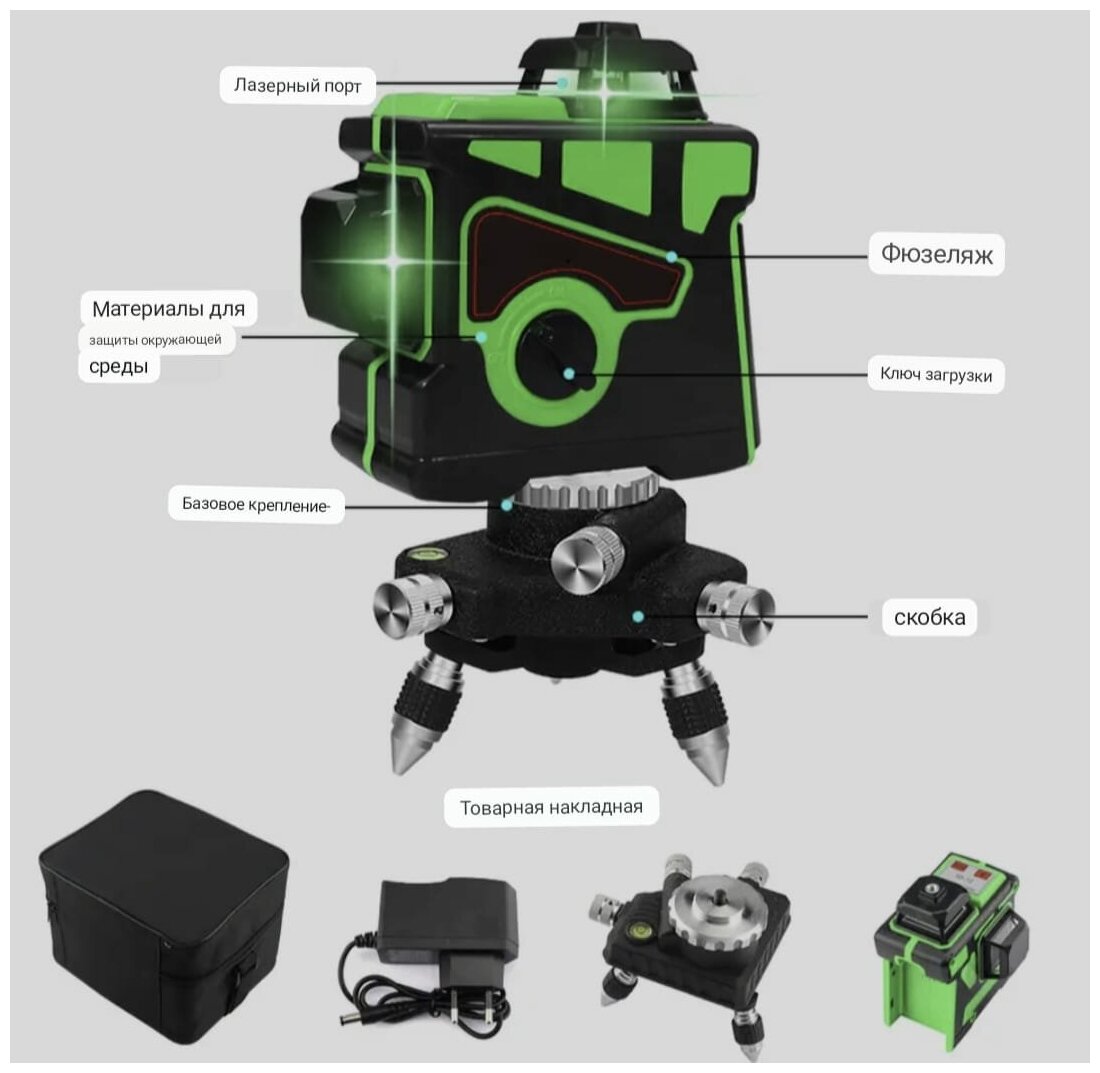 Лазерный порт

Фюзеляж

Материалы для

защиты окружающей

среды

Ключ загрузки

Базовое крепление-

скобка

Товарная накладная