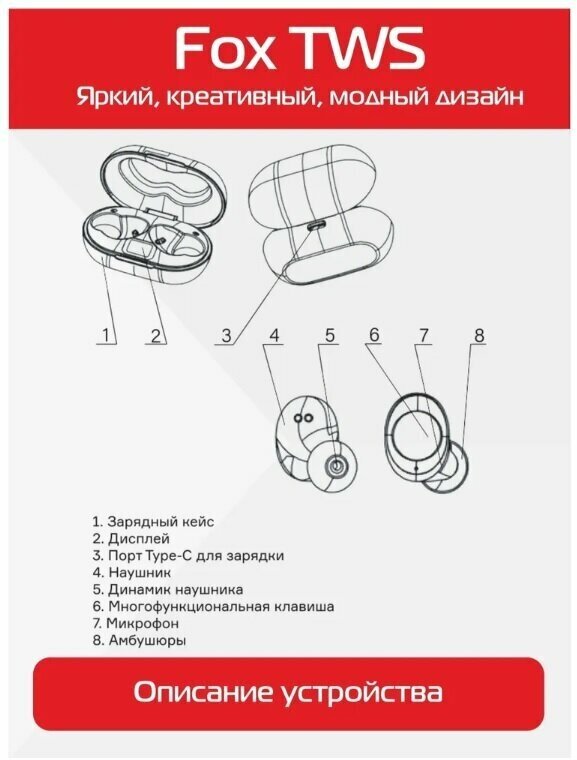 Fox TWS

Яркий, креативный, модный дизайн

1 2 3 4 5 6 7 8

1. Зарядный кейс
2. Дисплей
3. Порт Type-C для зарядки
4. Наушник
5. Динамик наушника
6. Многофункциональная клавиша
7. Микрофон
8. Амбушюры

Описание устройства