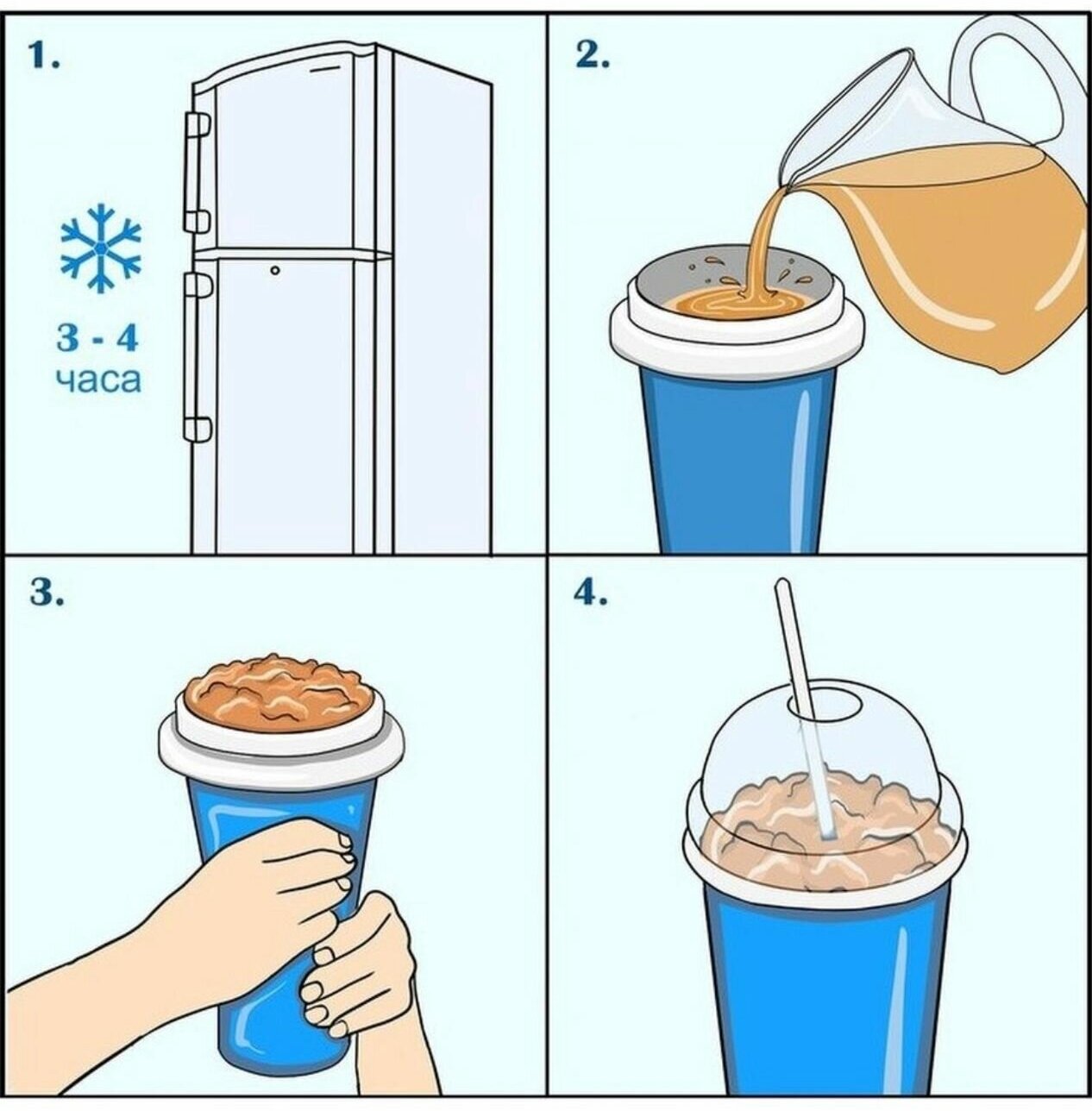 1.

3 - 4
часа

2.

3.

4.