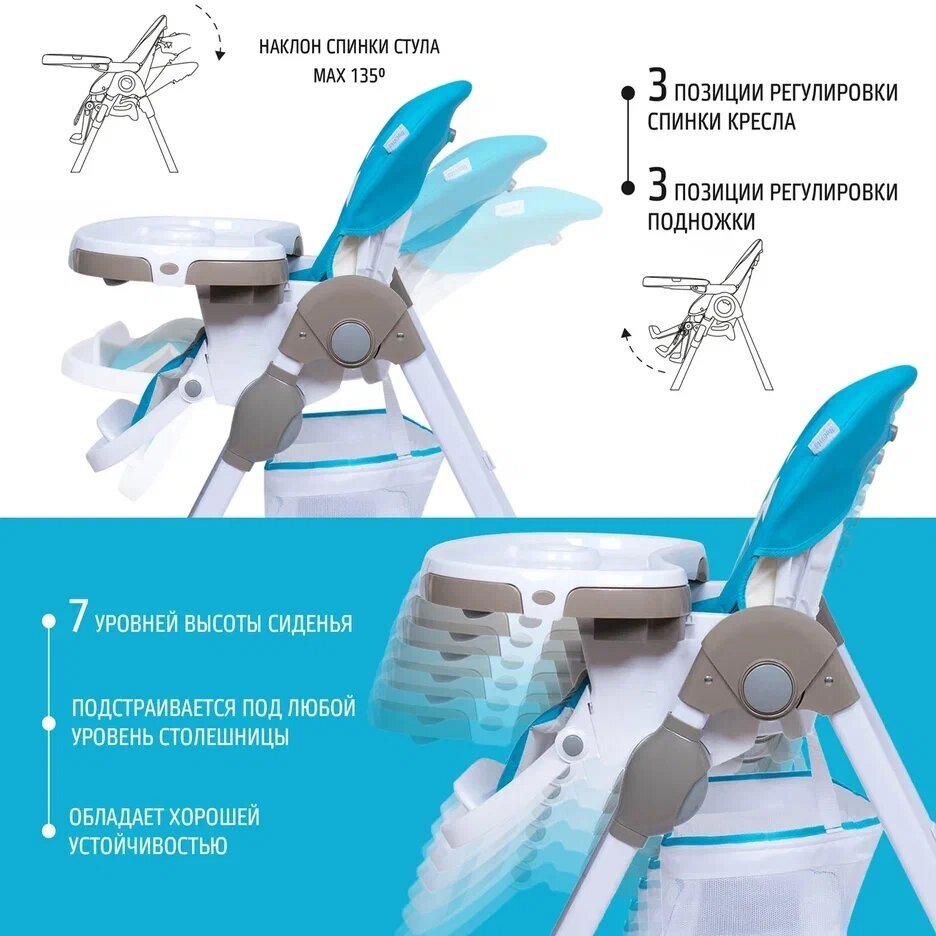 НАКЛОН СПИНКИ СТУЛА
MAX 135º

3 ПОЗИЦИИ РЕГУЛИРОВКИ СПИНКИ КРЕСЛА

3 ПОЗИЦИИ РЕГУЛИРОВКИ ПОДНОЖКИ

7 УРОВНЕЙ ВЫСОТЫ СИДЕНЬЯ

ПОДСТРАИВАЕТСЯ ПОД ЛЮБОЙ УРОВЕНЬ СТОЛЕШНИЦЫ

ОБЛАДАЕТ ХОРОШЕЙ УСТОЙЧИВОСТЬЮ