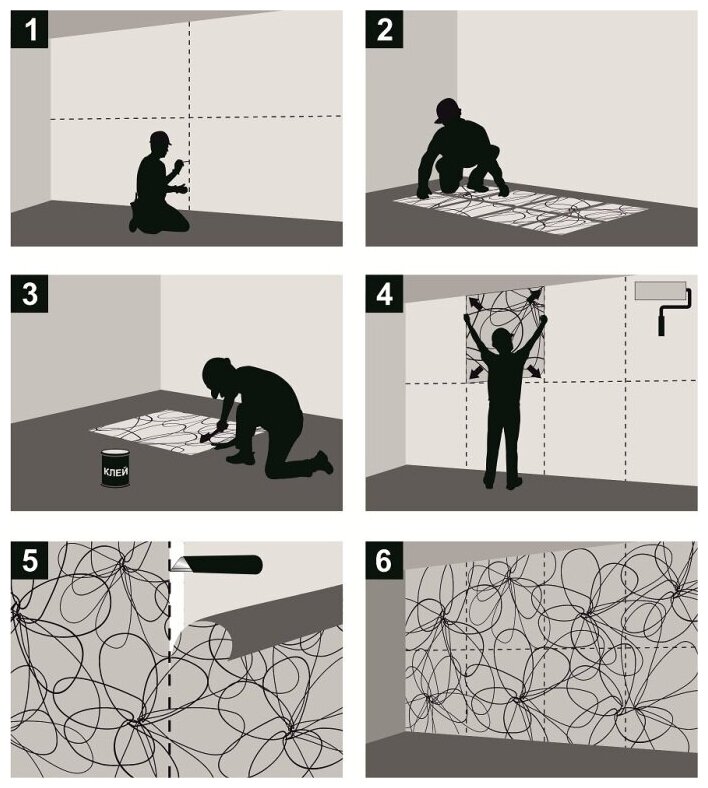 1

2

3

КЛЕЙ

4

5

6