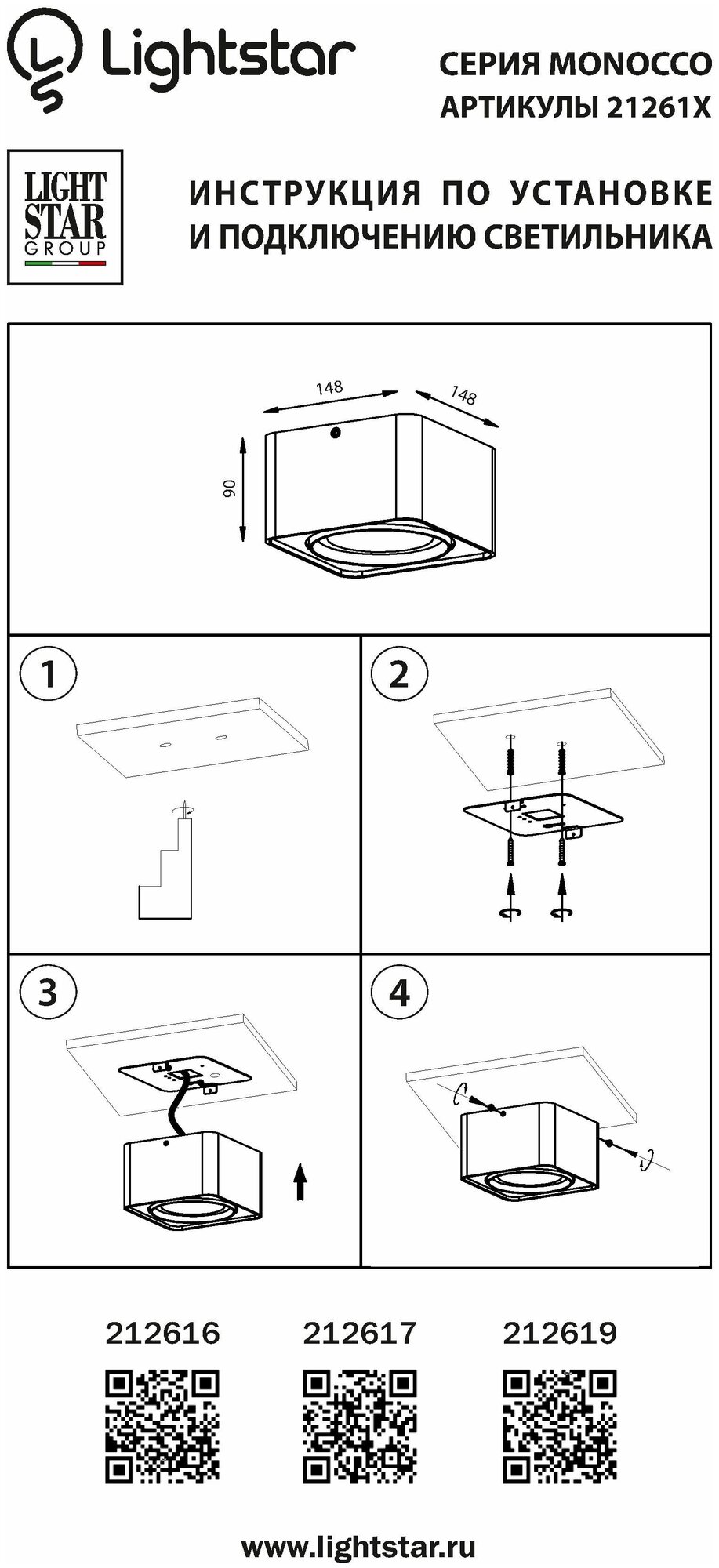 Lightstar

СЕРИЯ MONOCCO
АРТИКУЛЫ 21261X

LIGHT STAR GROUP

ИНСТРУКЦИЯ ПО УСТАНОВКЕ
И ПОДКЛЮЧЕНИЮ СВЕТИЛЬНИКА

148
148
90

1

2

3

4

212616
212617
212619

www.lightstar.ru