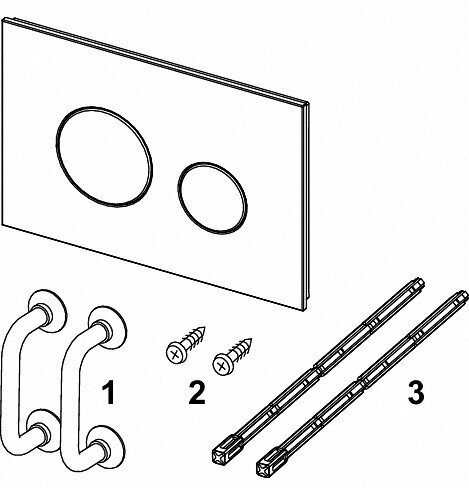 1

2

3