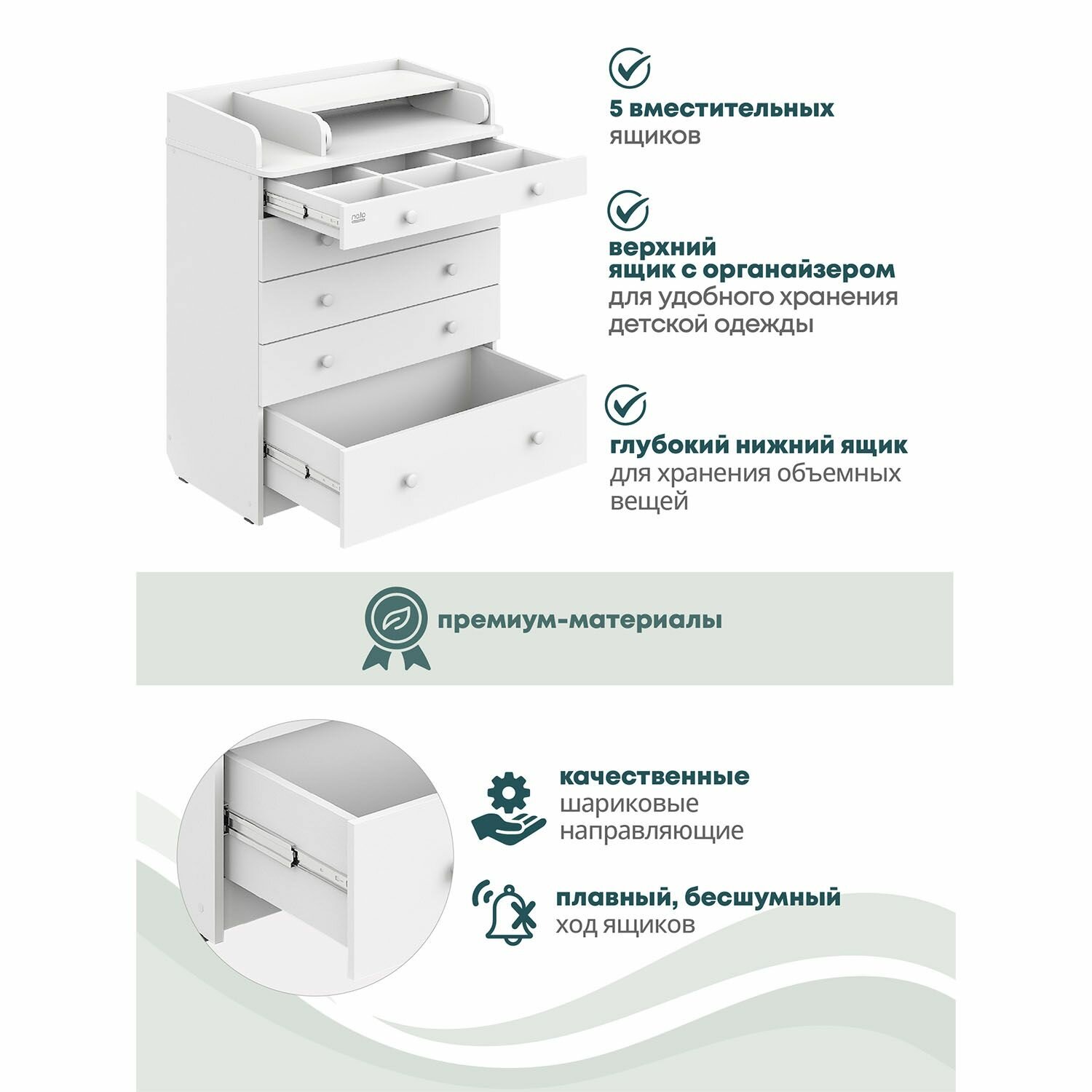 5 вместительных ящиков

верхний ящик с органайзером для удобного хранения детской одежды

глубокий нижний ящик для хранения объемных вещей

премиум-материалы

качественные шариковые направляющие

плавный, бесшумный ход ящиков