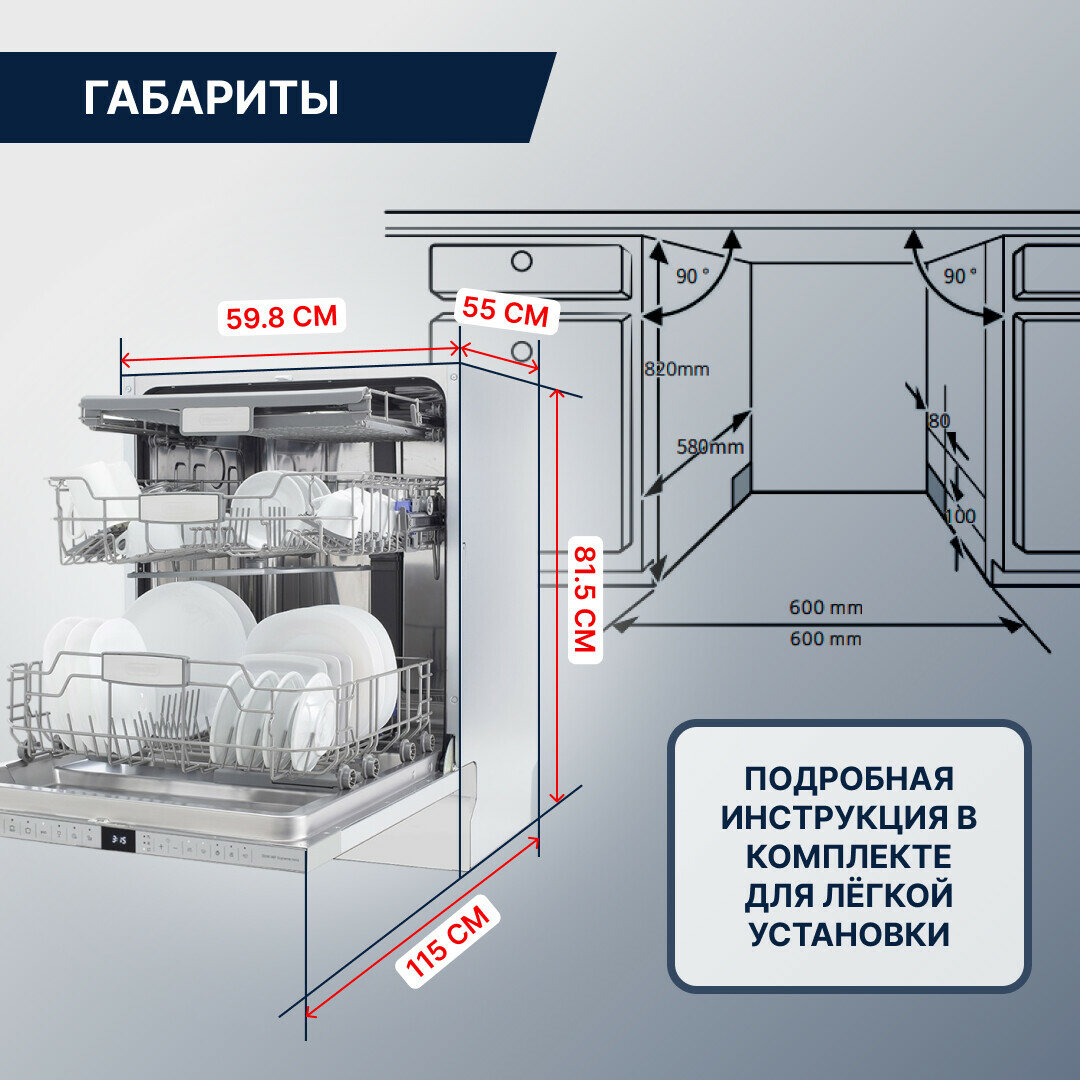 ГАБАРИТЫ

59.8 СМ

55 СМ

81.5 СМ

115 СМ

90 °

90 °

820mm

580mm

80

100

600 mm

600 mm

ПОДРОБНАЯ ИНСТРУКЦИЯ В КОМПЛЕКТЕ ДЛЯ ЛЁГКОЙ УСТАНОВКИ