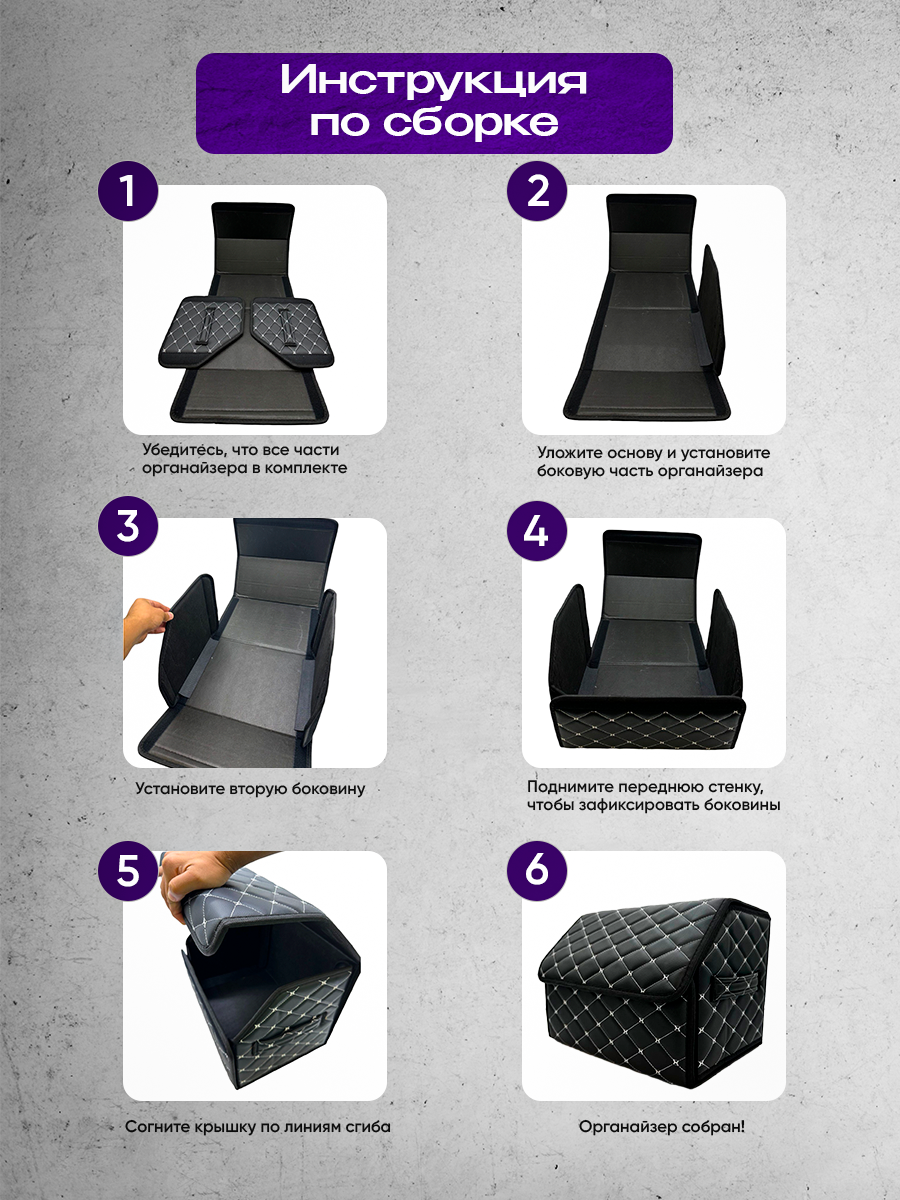 Инструкция по сборке

1

Убедитесь, что все части органайзера в комплекте

2

Уложите основу и установите боковую часть органайзера

3

Установите вторую боковину

4

Поднимите переднюю стенку, чтобы зафиксировать боковины

5

Согните крышку по линиям сгиба

6

Органайзер собран!