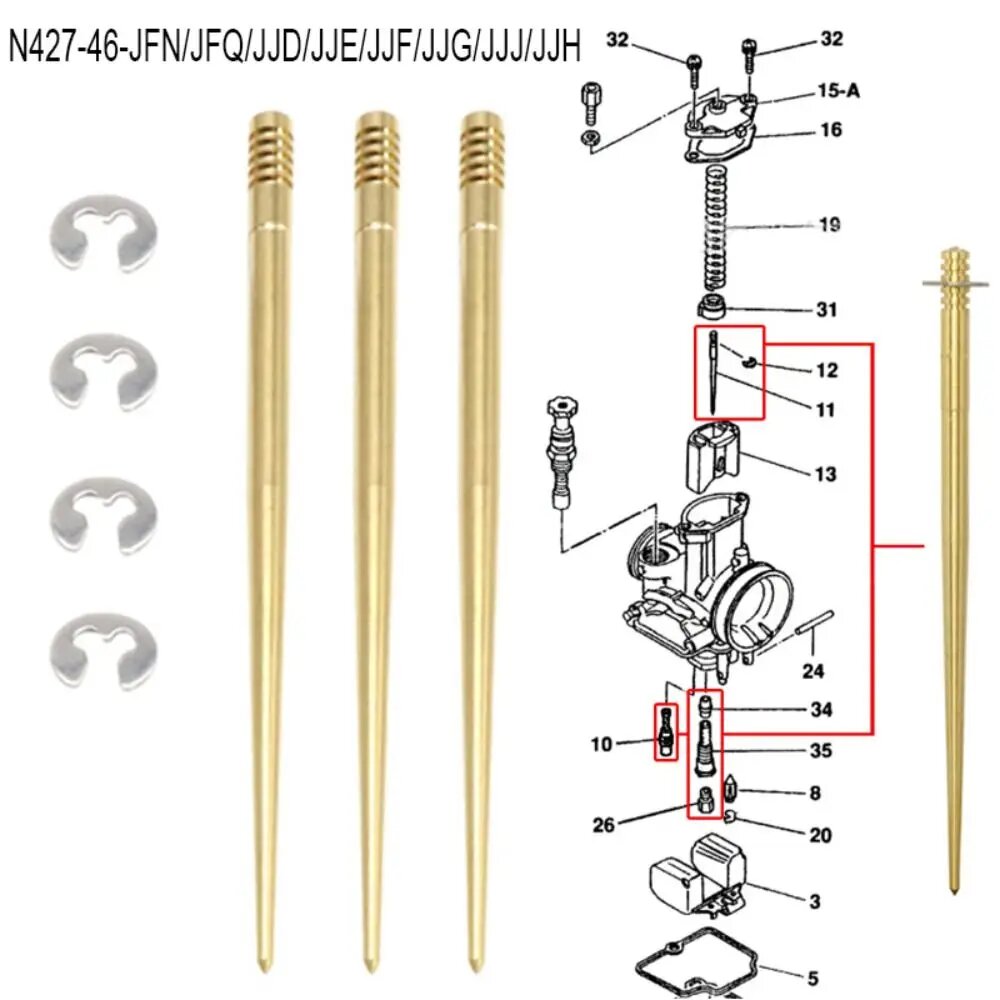 N427-46-JFN/JFQ/JJD/JJE/JJF/JJG/JJJ/JJH

32
32
15-A
16
19
31
12
11
13
24
34
10
35
8
26
20
3
5